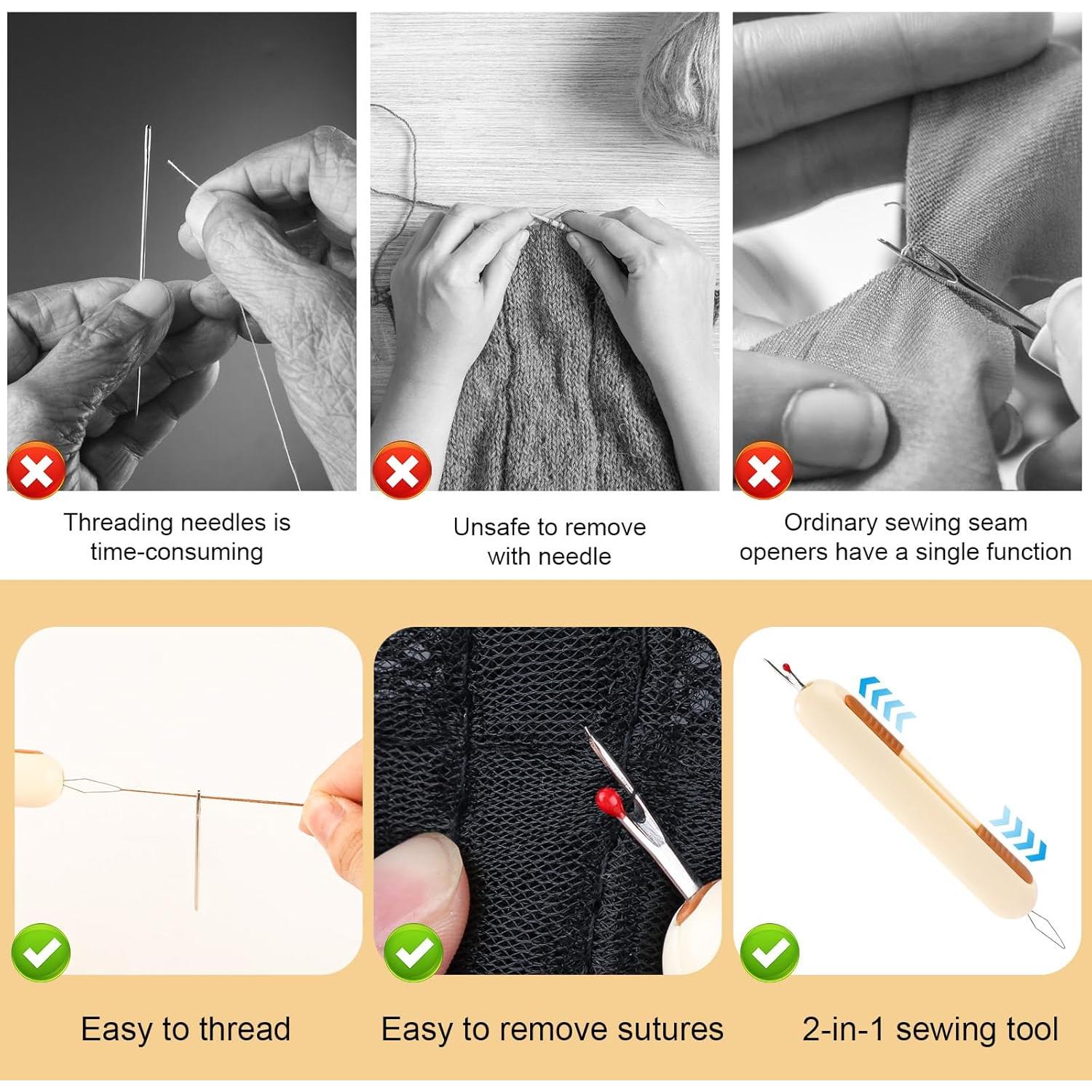 Threading needles is time-consuming

Unsafe to remove with needle

Ordinary sewing seam openers have a single function

Easy to thread

Easy to remove sutures

2-in-1 sewing tool