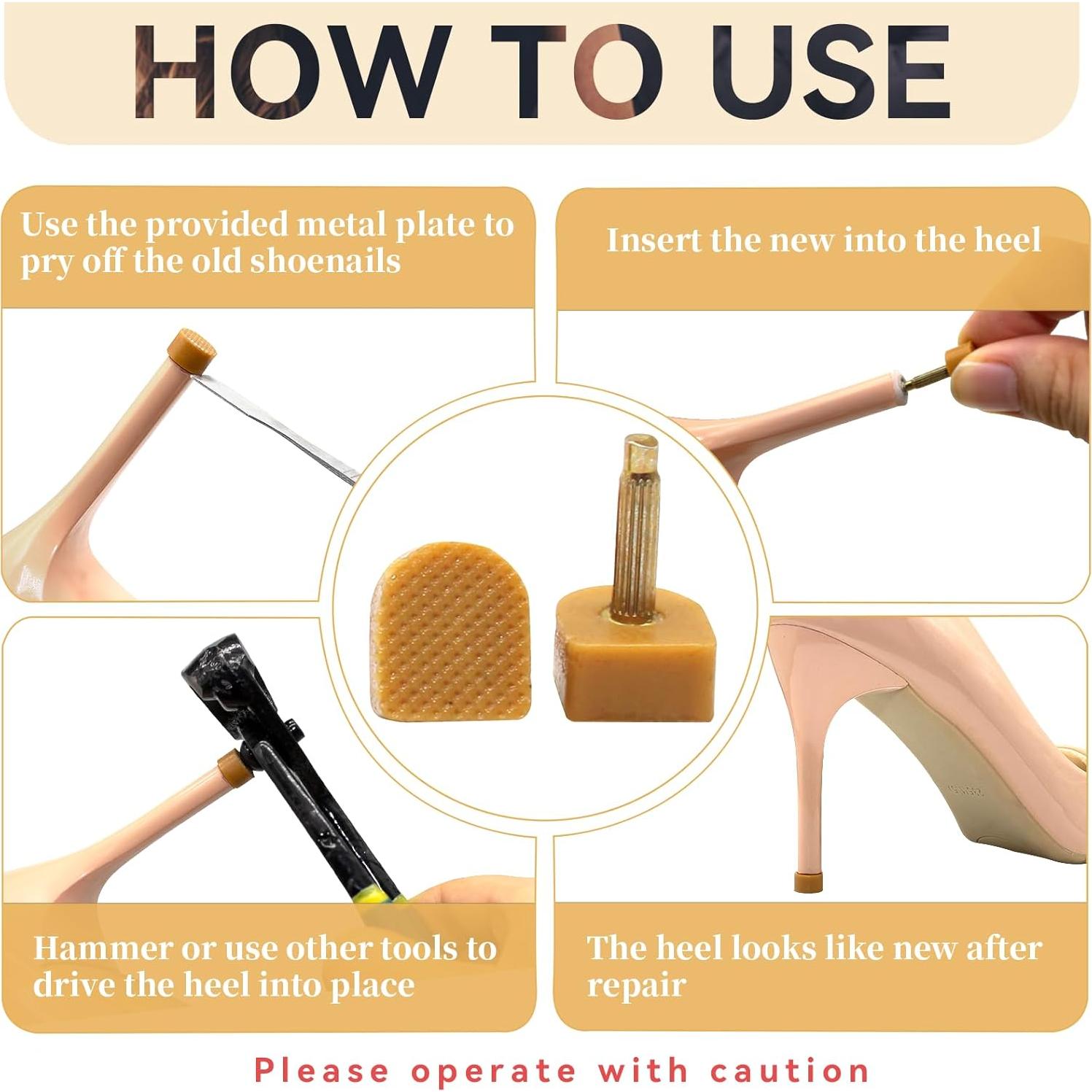 HOW TO USE

Use the provided metal plate to pry off the old shoenails

Insert the new into the heel

Hammer or use other tools to drive the heel into place

The heel looks like new after repair

Please operate with caution