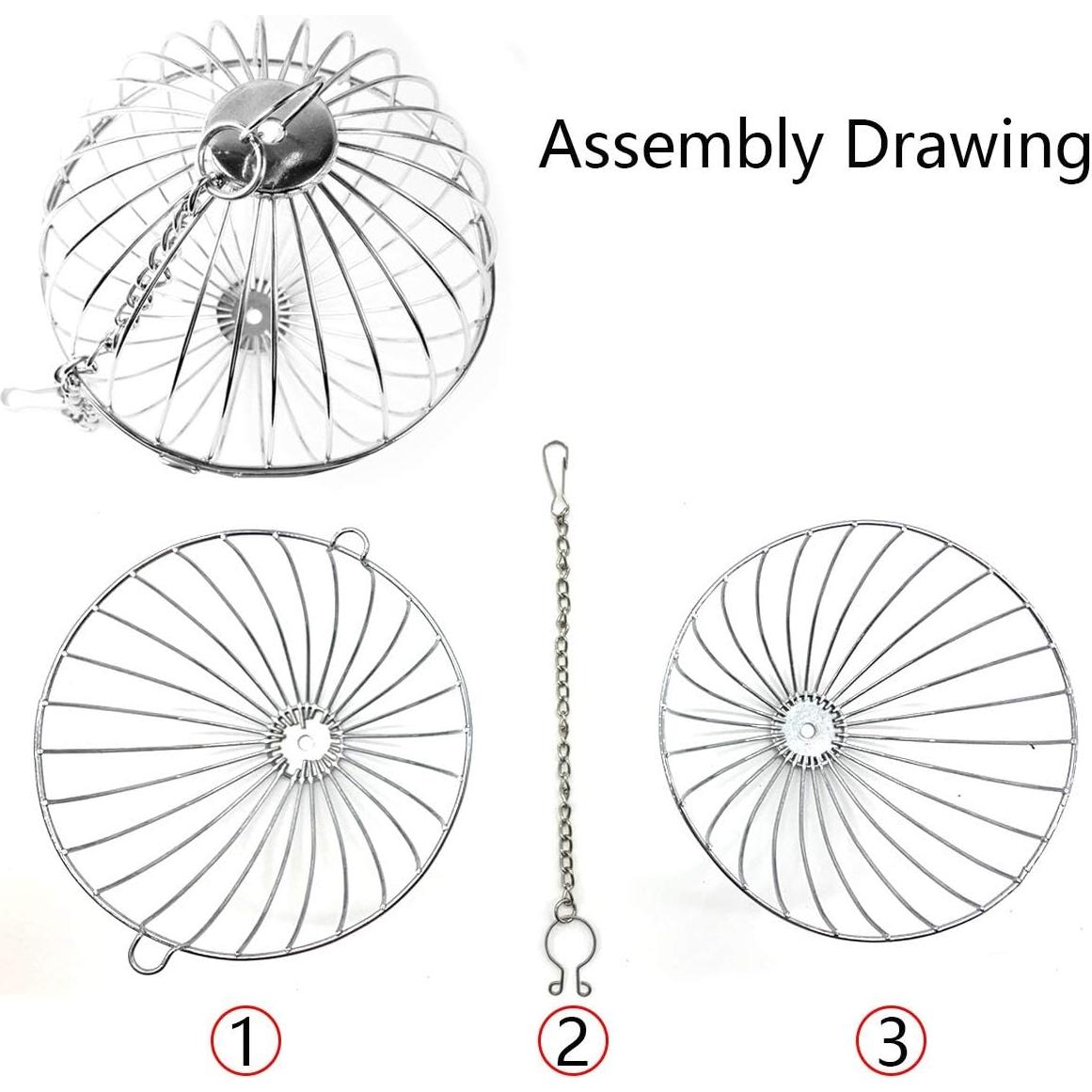 Assembly Drawing

①

②

③