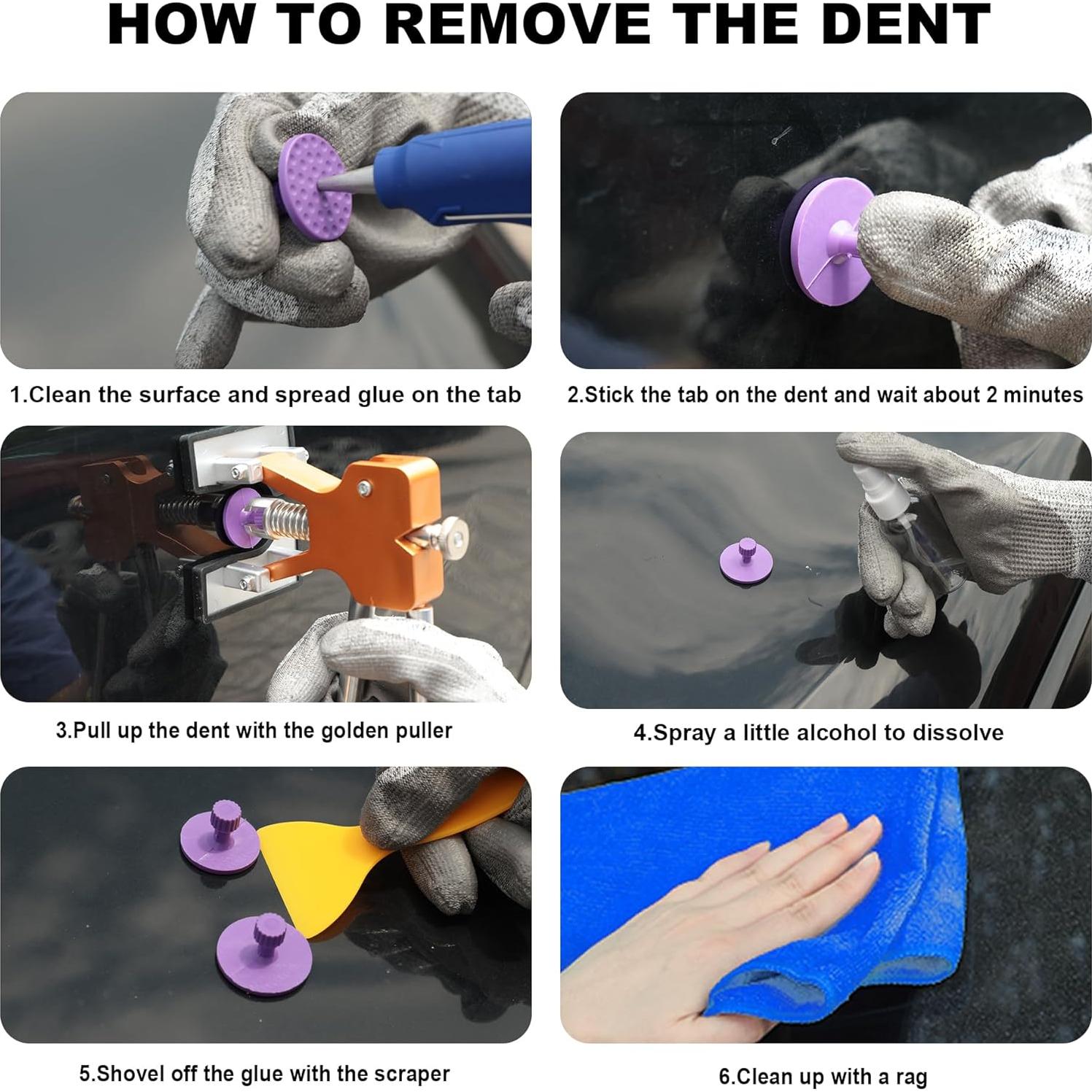 HOW TO REMOVE THE DENT

1.Clean the surface and spread glue on the tab

2.Stick the tab on the dent and wait about 2 minutes

3.Pull up the dent with the golden puller

4.Spray a little alcohol to dissolve

5.Shovel off the glue with the scraper

6.Clean up with a rag