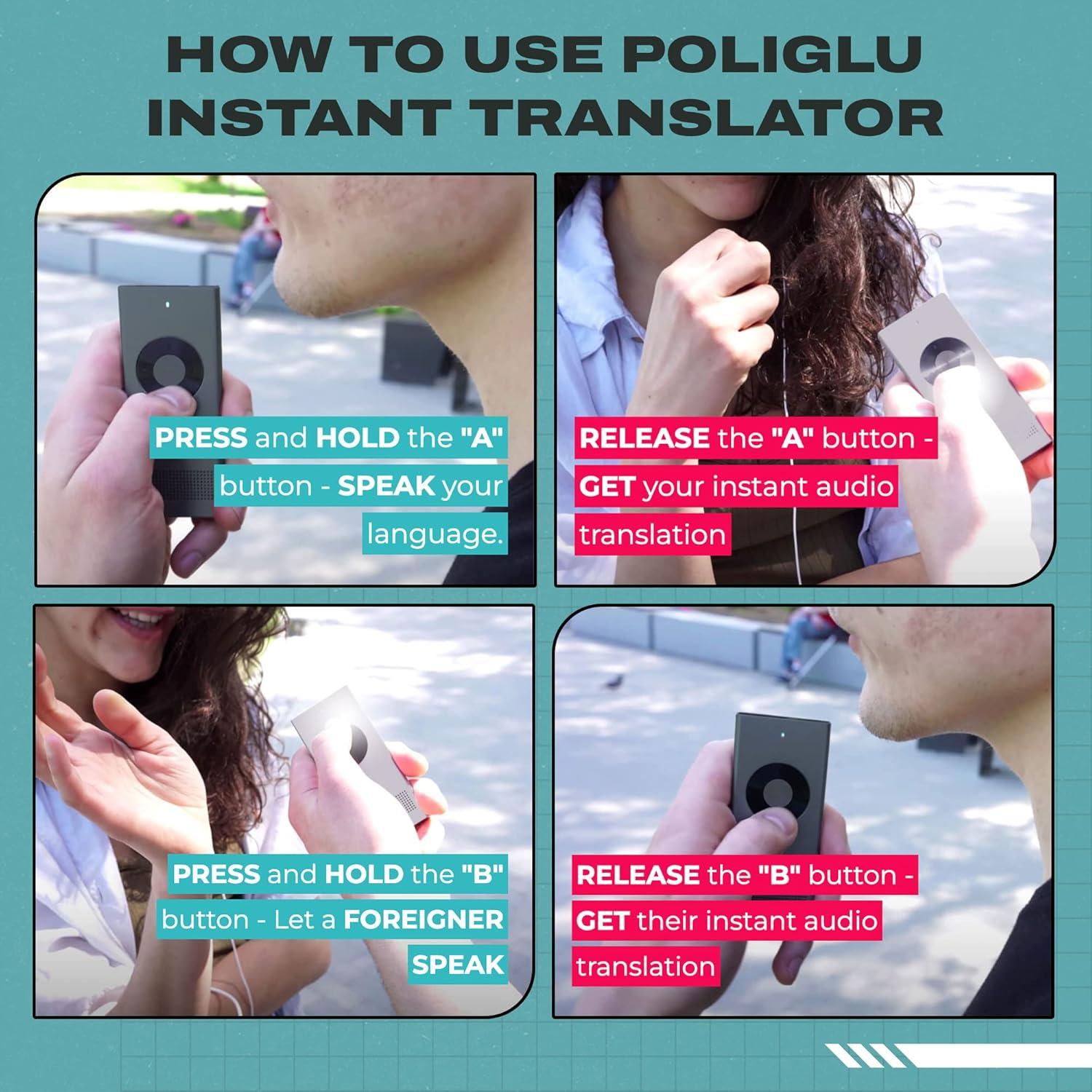 HOW TO USE POLIGLU INSTANT TRANSLATOR

PRESS and HOLD the "A" button - SPEAK your language.

RELEASE the "A" button - GET your instant audio translation

PRESS and HOLD the "B" button - Let a FOREIGNER SPEAK

RELEASE the "B" button - GET their instant audio translation