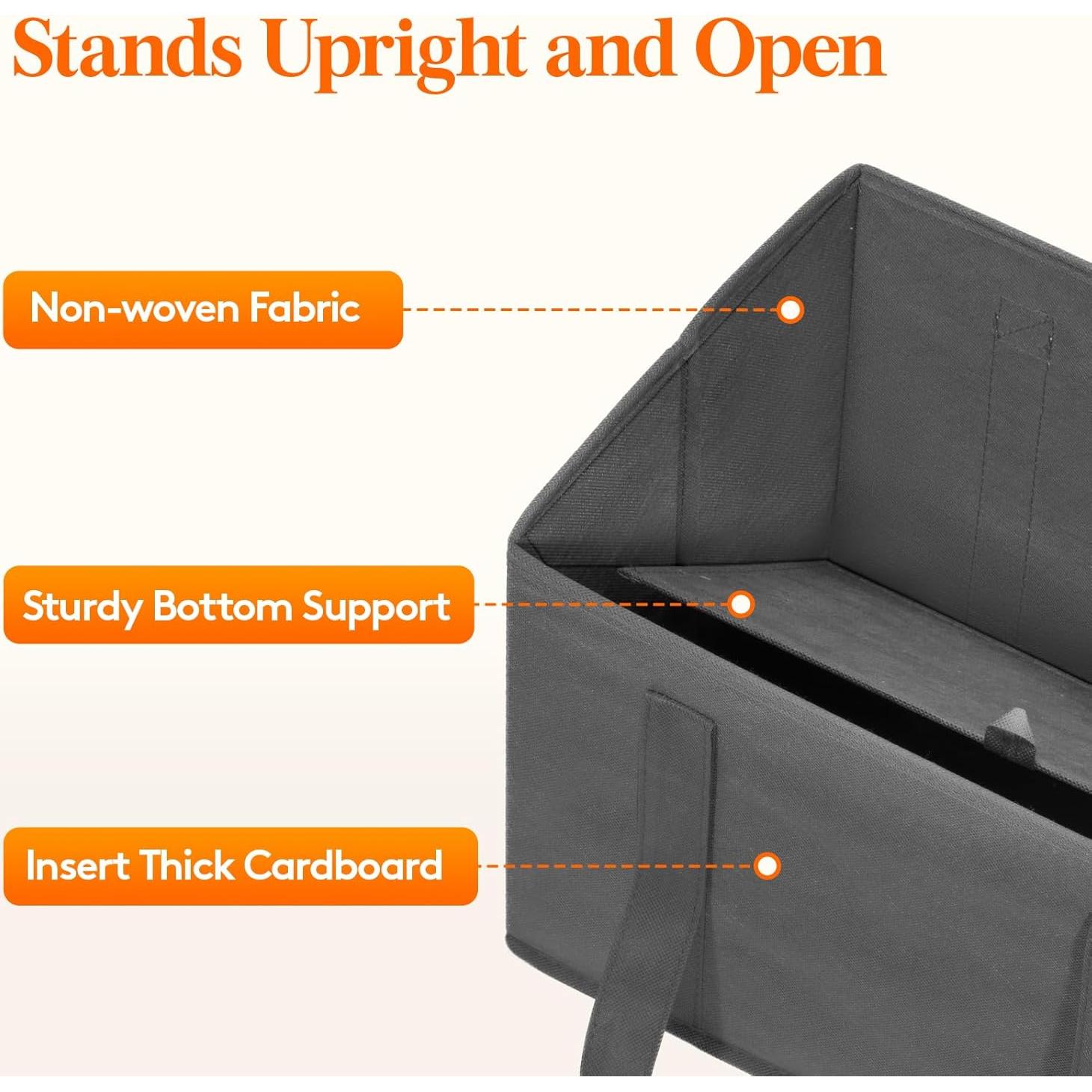 Stands Upright and Open

Non-woven Fabric

Sturdy Bottom Support

Insert Thick Cardboard