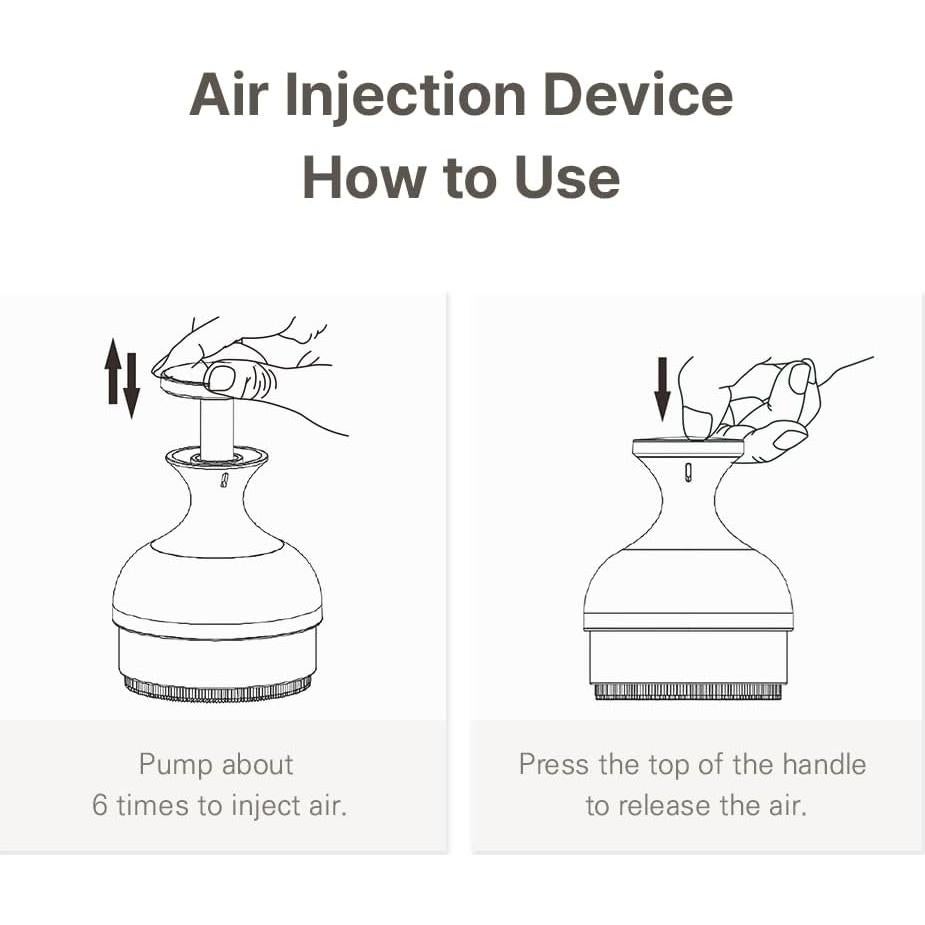 Air Injection Device
How to Use

Pump about
6 times to inject air.

Press the top of the handle
to release the air.