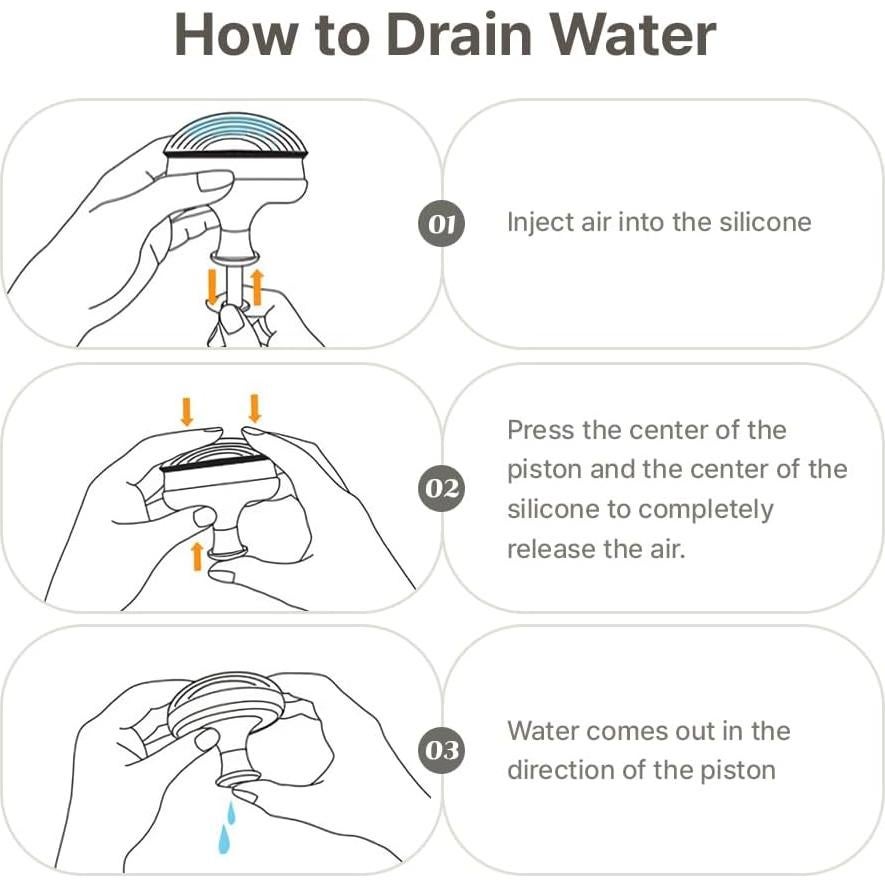 How to Drain Water

01

Inject air into the silicone

02

Press the center of the piston and the center of the silicone to completely release the air.

03

Water comes out in the direction of the piston