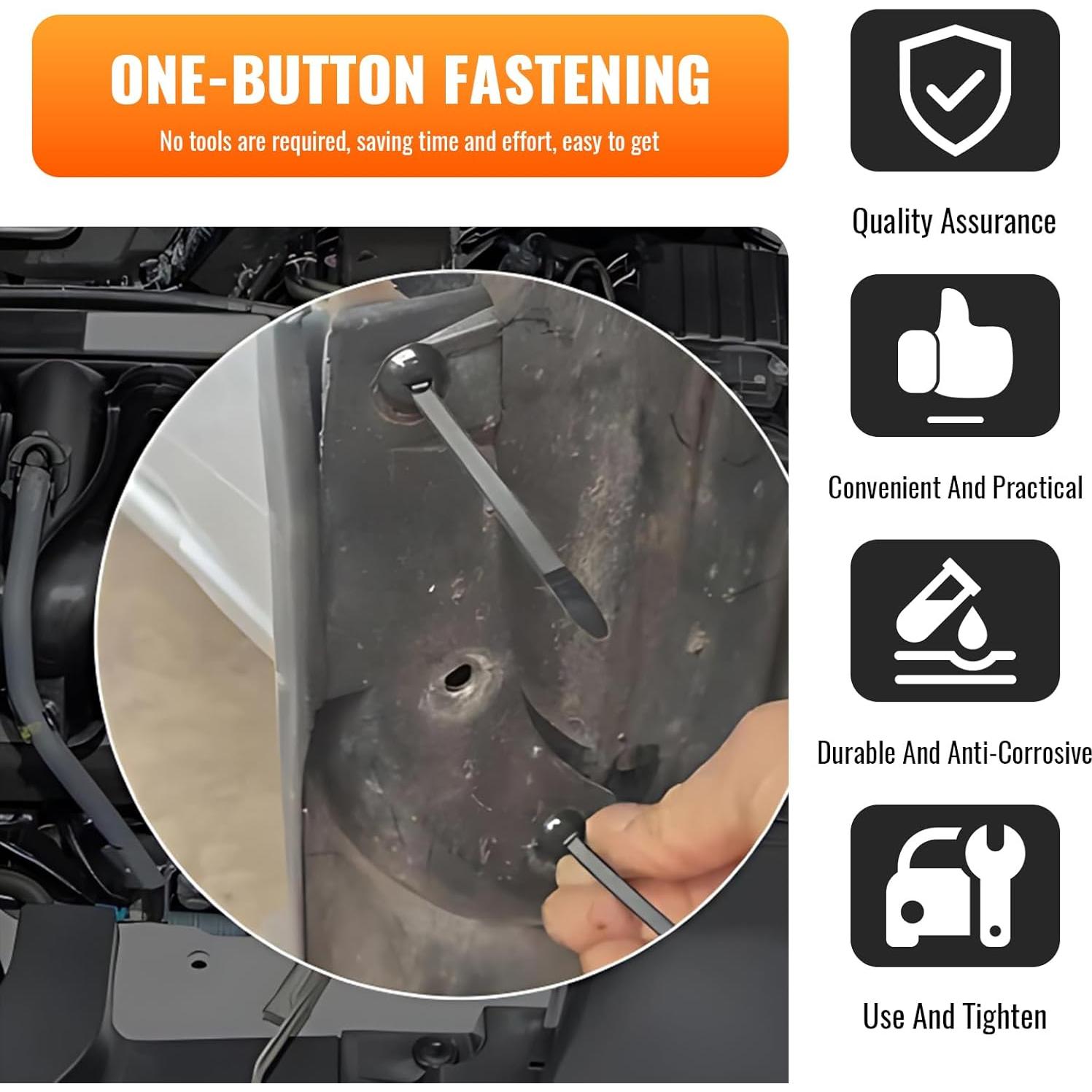 ONE-BUTTON FASTENING

No tools are required, saving time and effort, easy to get

Quality Assurance

Convenient And Practical

Durable And Anti-Corrosive

Use And Tighten