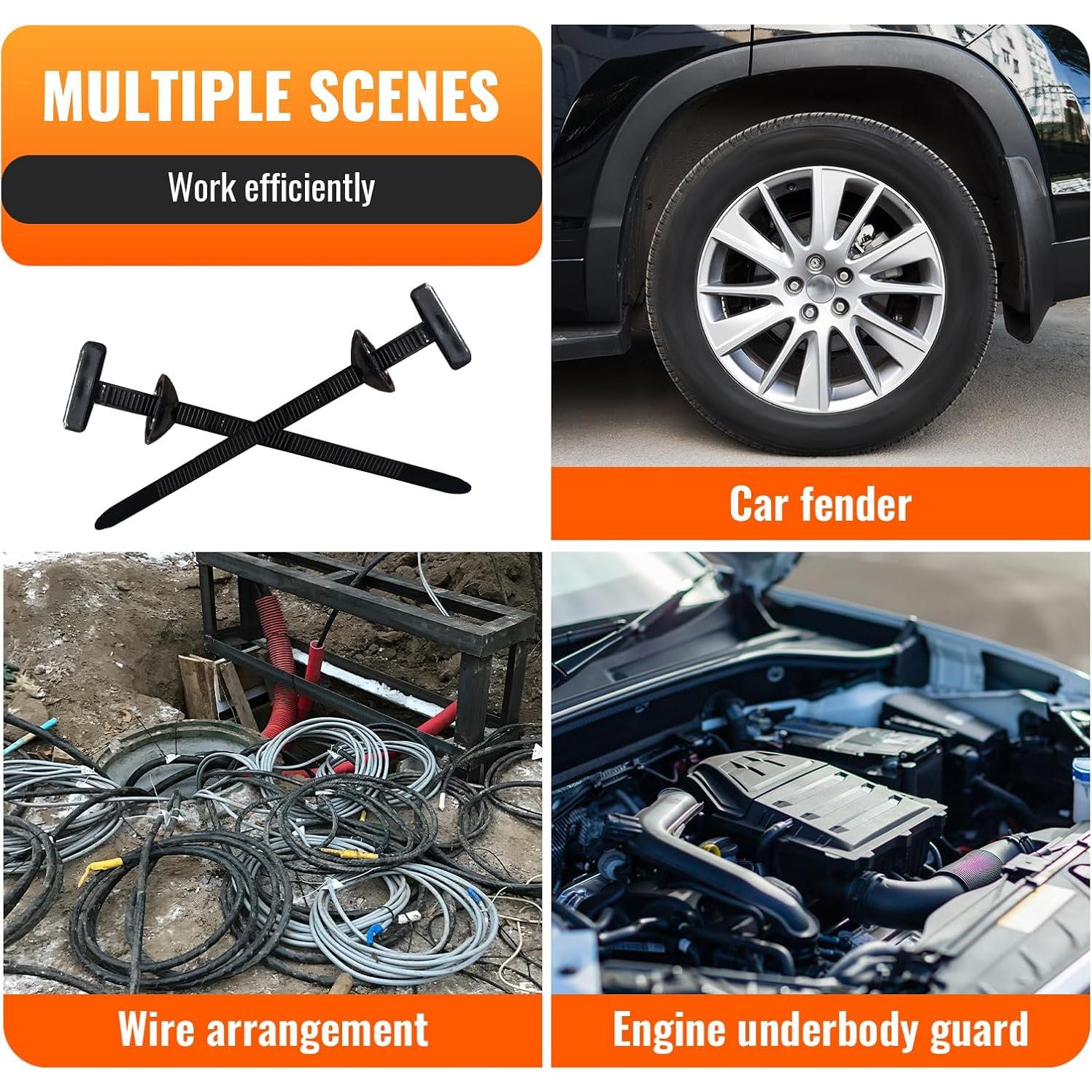 MULTIPLE SCENES

Work efficiently

Car fender

Wire arrangement

Engine underbody guard