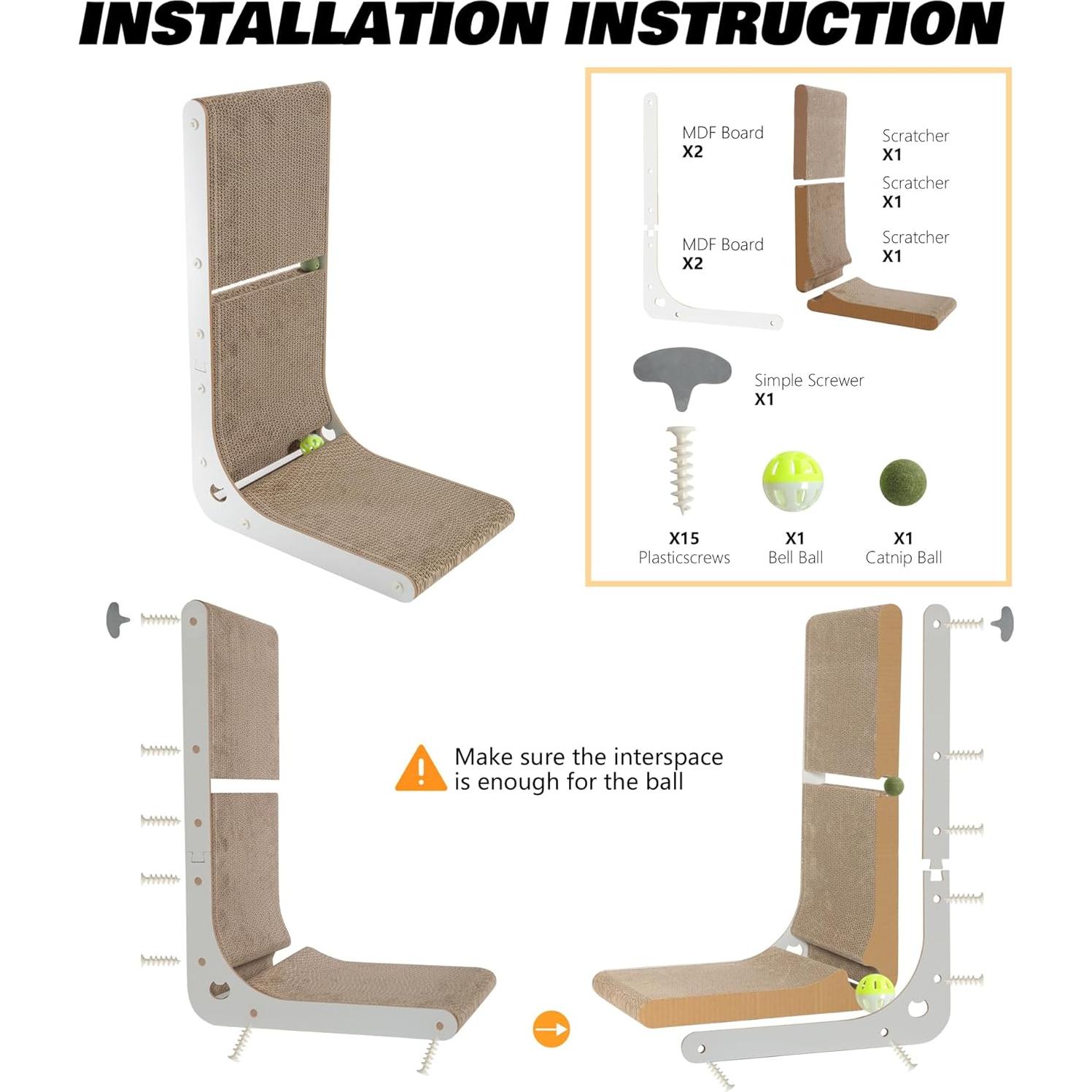 INSTALLATION INSTRUCTION

MDF Board
X2

MDF Board
X2

Scratcher
X1

Scratcher
X1

Scratcher
X1

Simple Screwer
X1

X15
Plasticscrews

X1
Bell Ball

X1
Catnip Ball

Make sure the interspace is enough for the ball