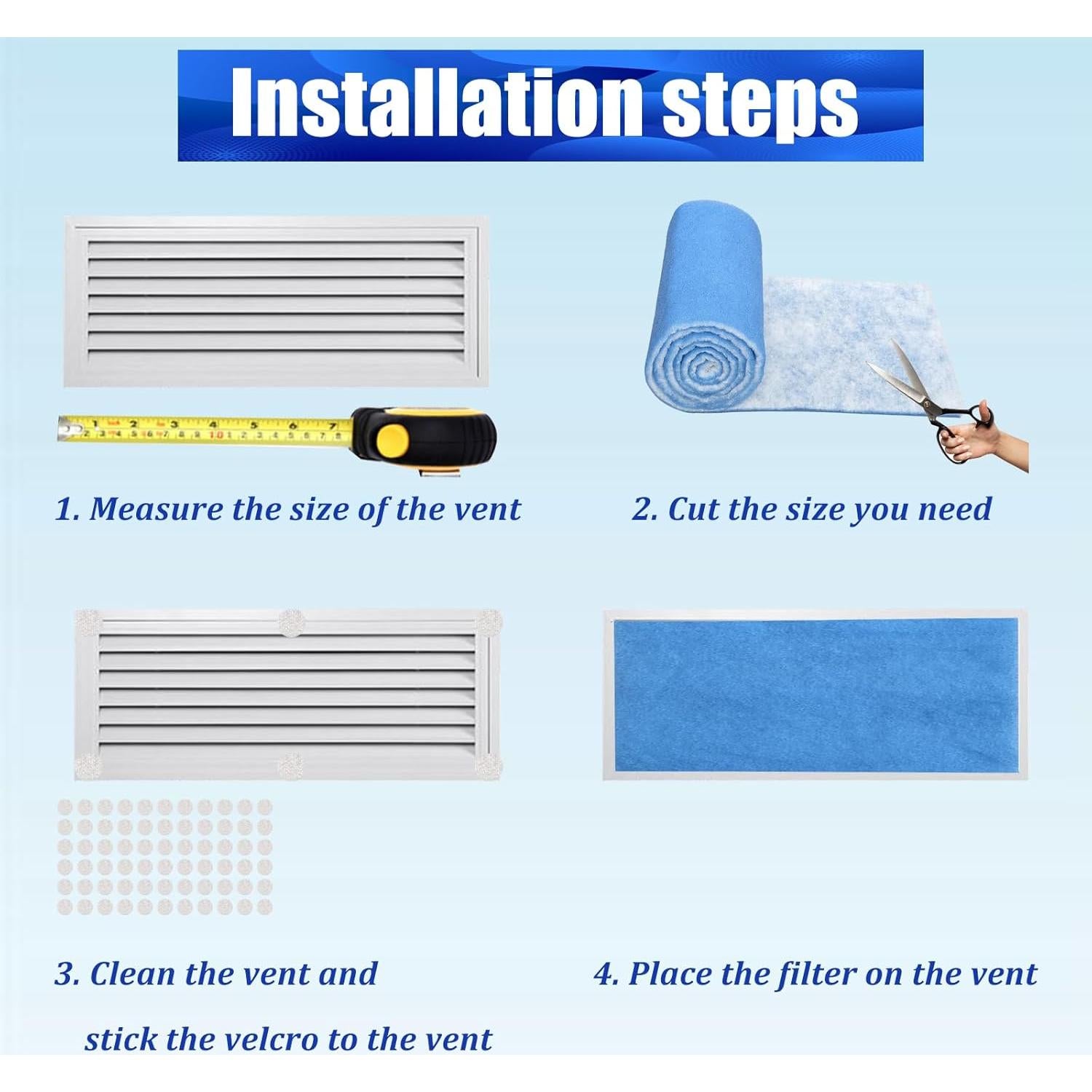 Installation steps

1. Measure the size of the vent

2. Cut the size you need

3. Clean the vent and stick the velcro to the vent

4. Place the filter on the vent