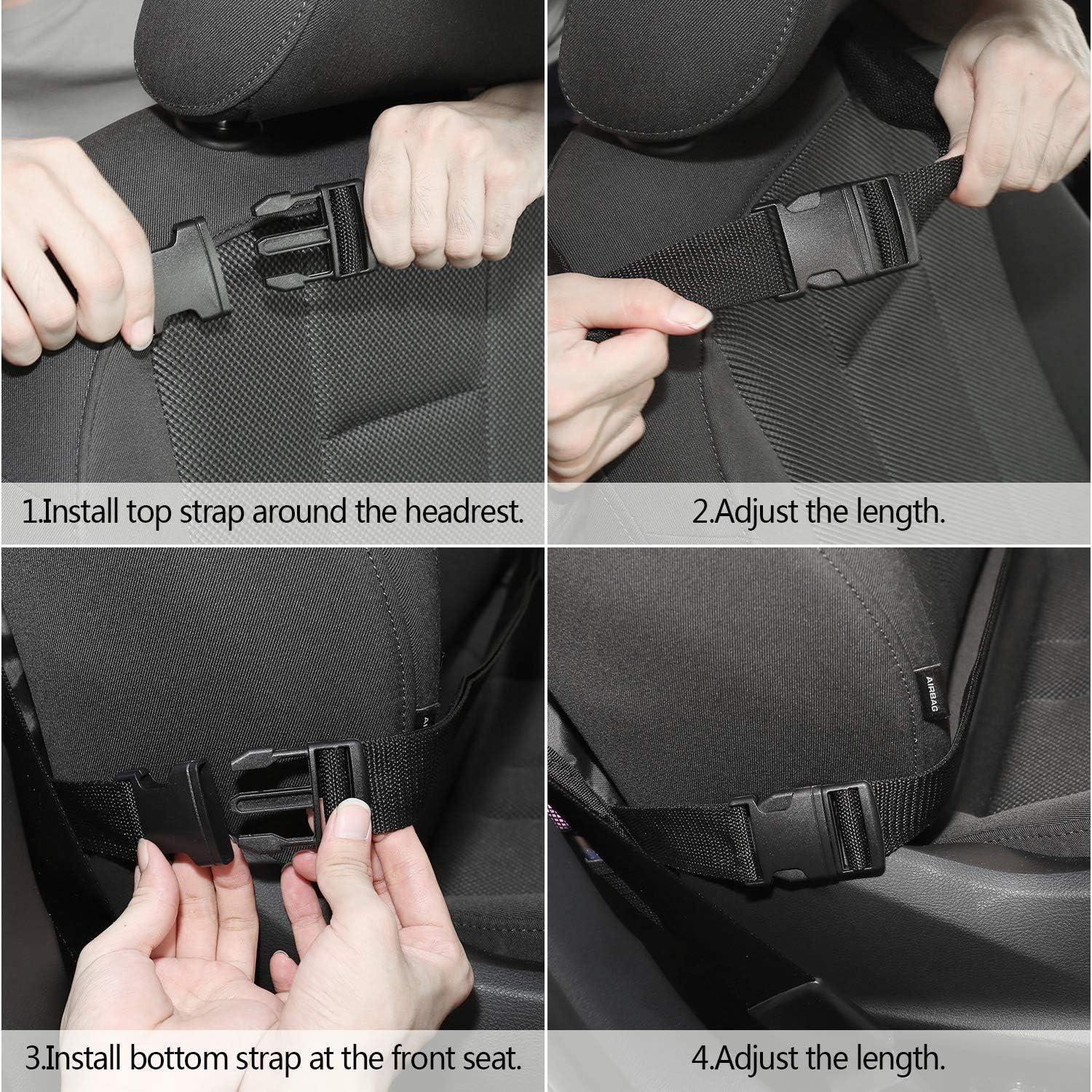 1.Install top strap around the headrest.

2.Adjust the length.

AIRBAG

3.Install bottom strap at the front seat.

4.Adjust the length.