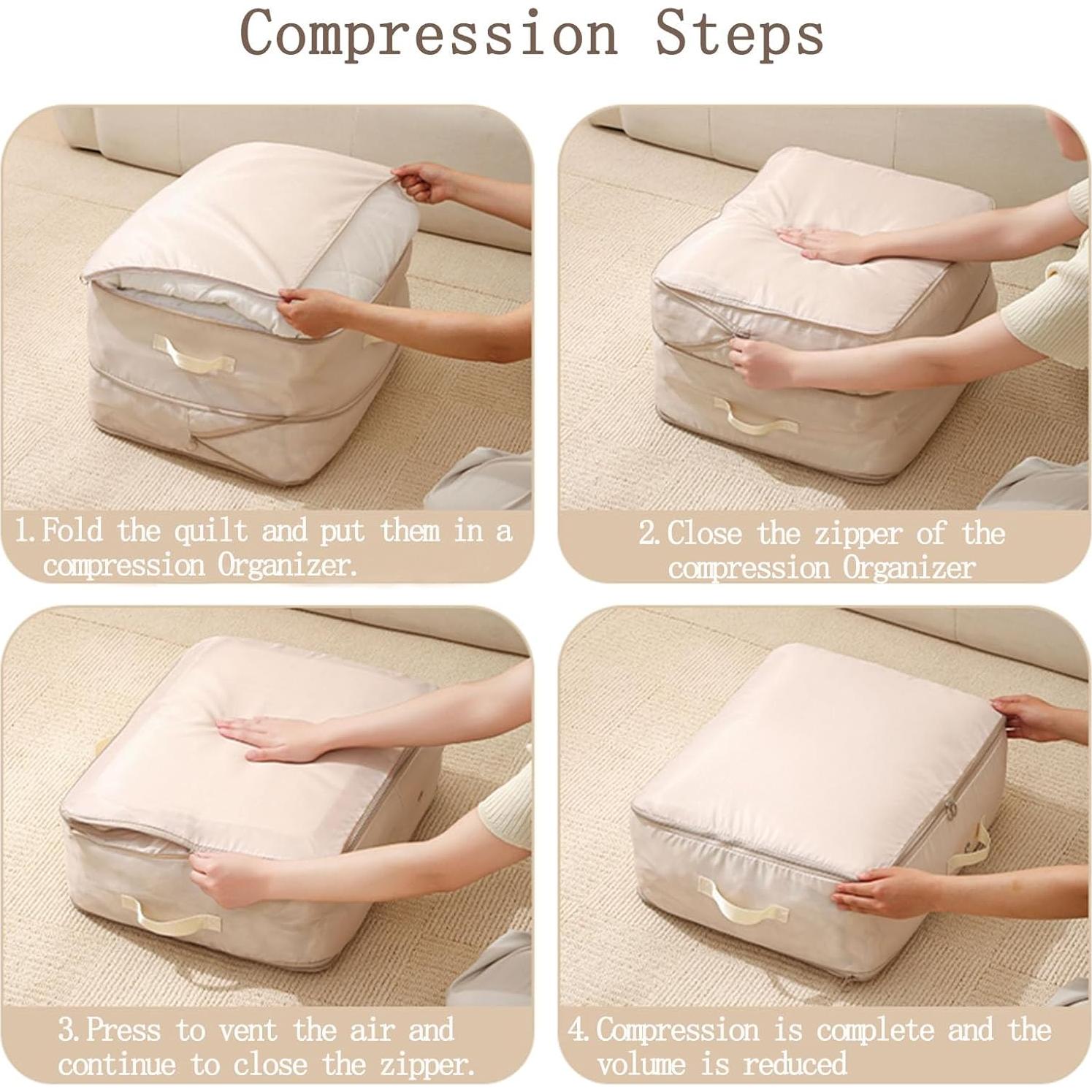 Compression Steps

1.Fold the quilt and put them in a compression Organizer.

2.Close the zipper of the compression Organizer

3.Press to vent the air and continue to close the zipper.

4.Compression is complete and the volume is reduced