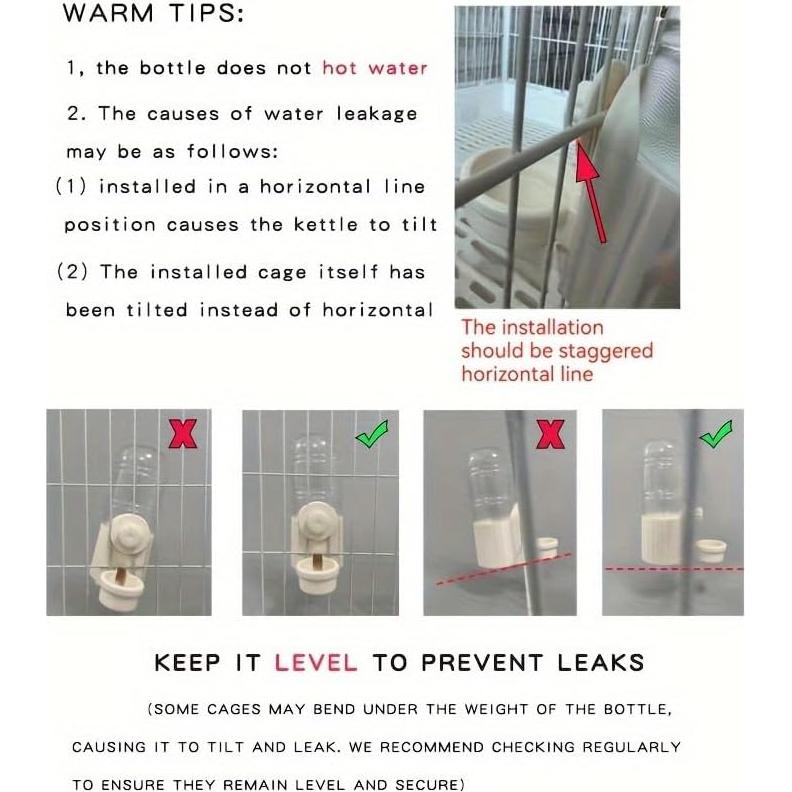 WARM TIPS:

1, the bottle does not hot water

2. The causes of water leakage may be as follows:

(1) installed in a horizontal line position causes the kettle to tilt

(2) The installed cage itself has been tilted instead of horizontal

The installation should be staggered horizontal line

KEEP IT LEVEL TO PREVENT LEAKS

(SOME CAGES MAY BEND UNDER THE WEIGHT OF THE BOTTLE, CAUSING IT TO TILT AND LEAK. WE RECOMMEND CHECKING REGULARLY TO ENSURE THEY REMAIN LEVEL AND SECURE)