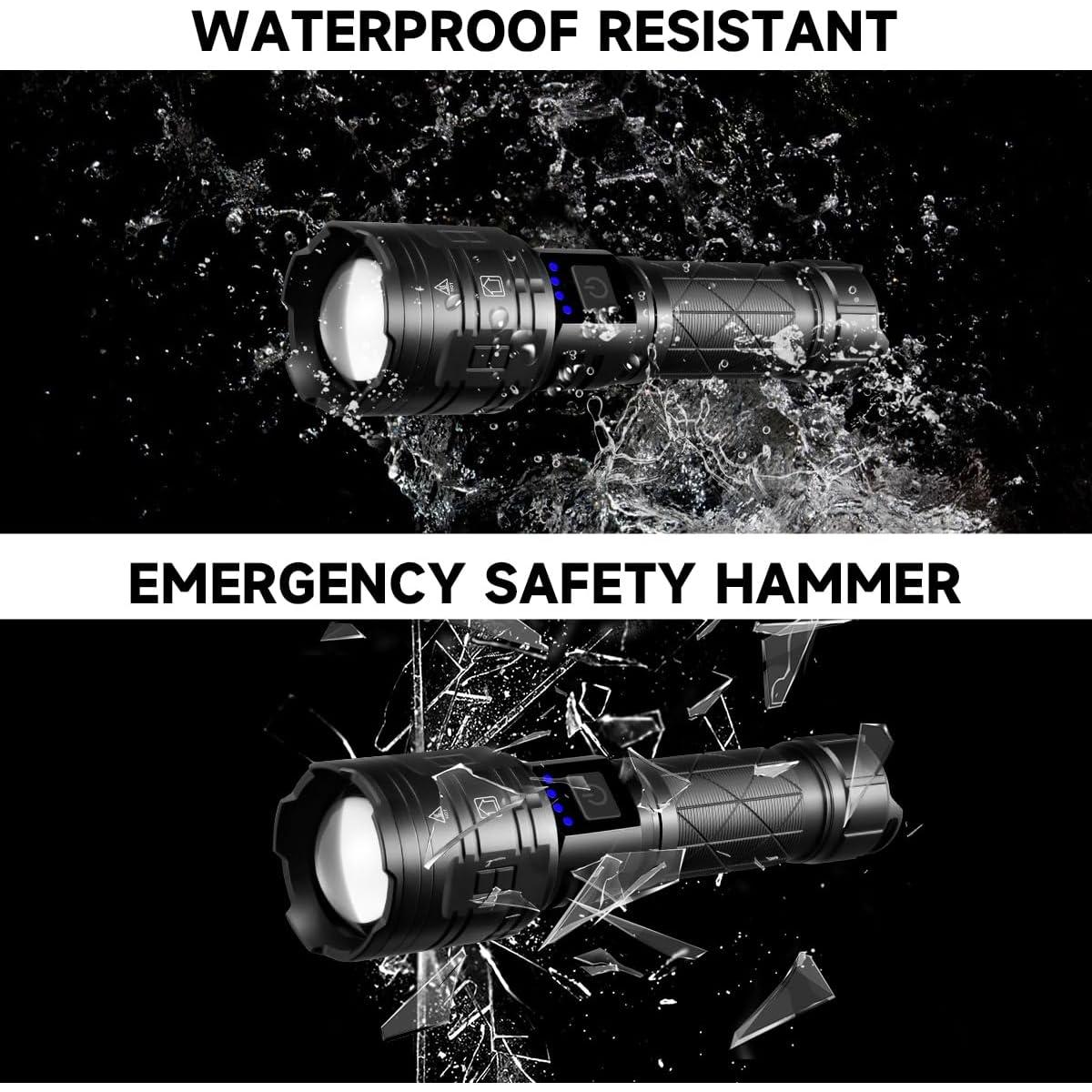 WATERPROOF RESISTANT

EMERGENCY SAFETY HAMMER