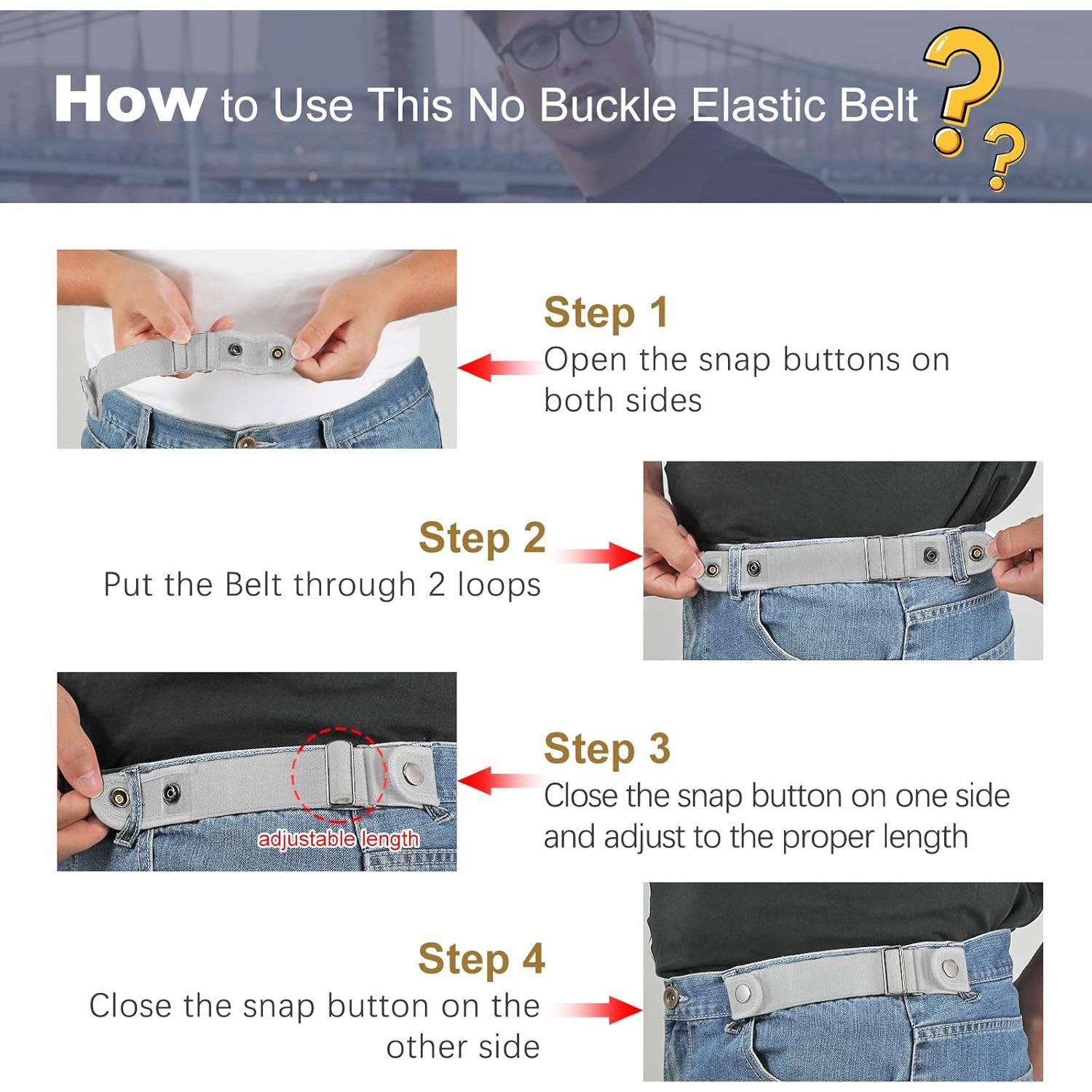 How to Use This No Buckle Elastic Belt ??

Step 1
Open the snap buttons on both sides

Step 2
Put the Belt through 2 loops

adjustable length

Step 3
Close the snap button on one side and adjust to the proper length

Step 4
Close the snap button on the other side