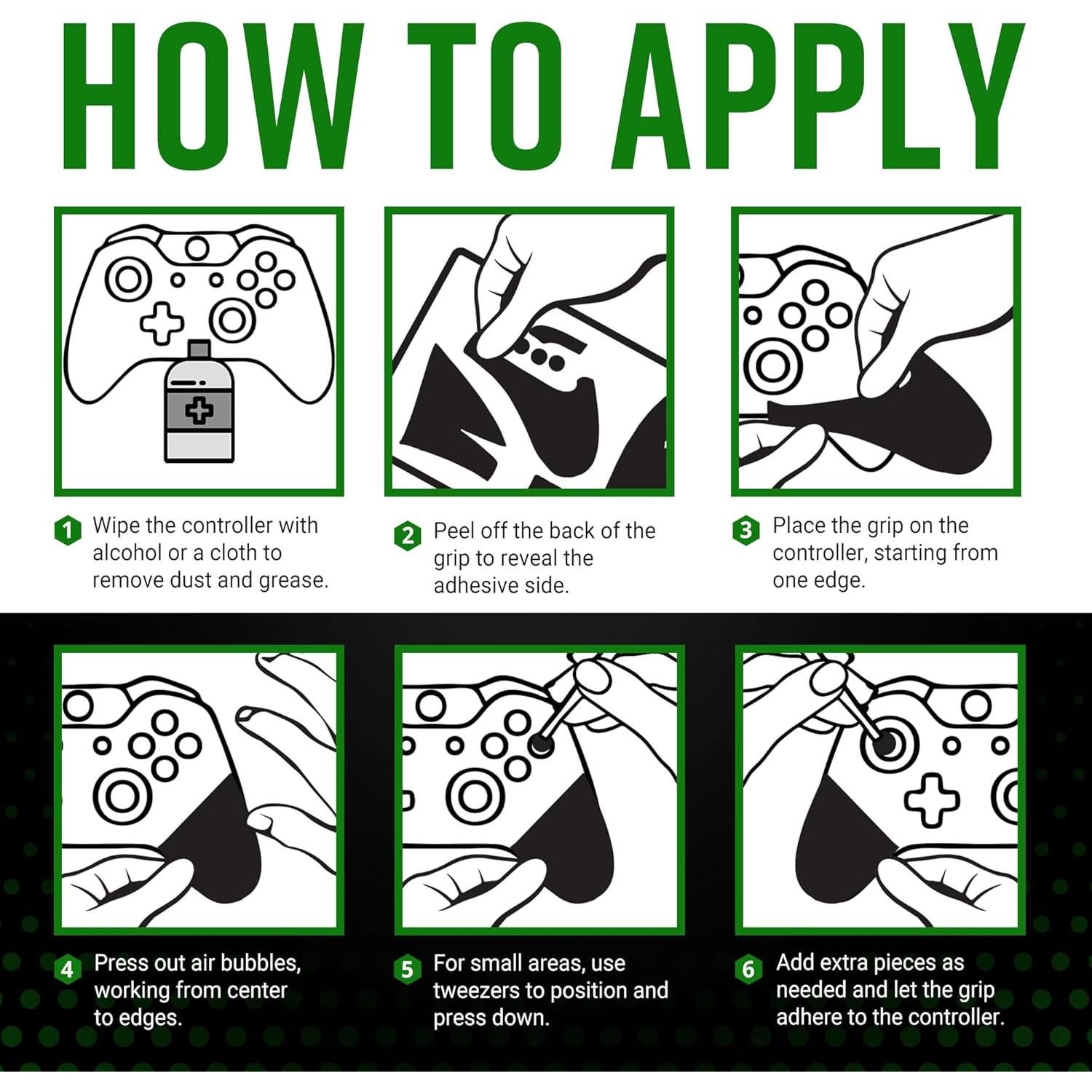 HOW TO APPLY

1 Wipe the controller with alcohol or a cloth to remove dust and grease.

2 Peel off the back of the grip to reveal the adhesive side.

3 Place the grip on the controller, starting from one edge.

4 Press out air bubbles, working from center to edges.

5 For small areas, use tweezers to position and press down.

6 Add extra pieces as needed and let the grip adhere to the controller.