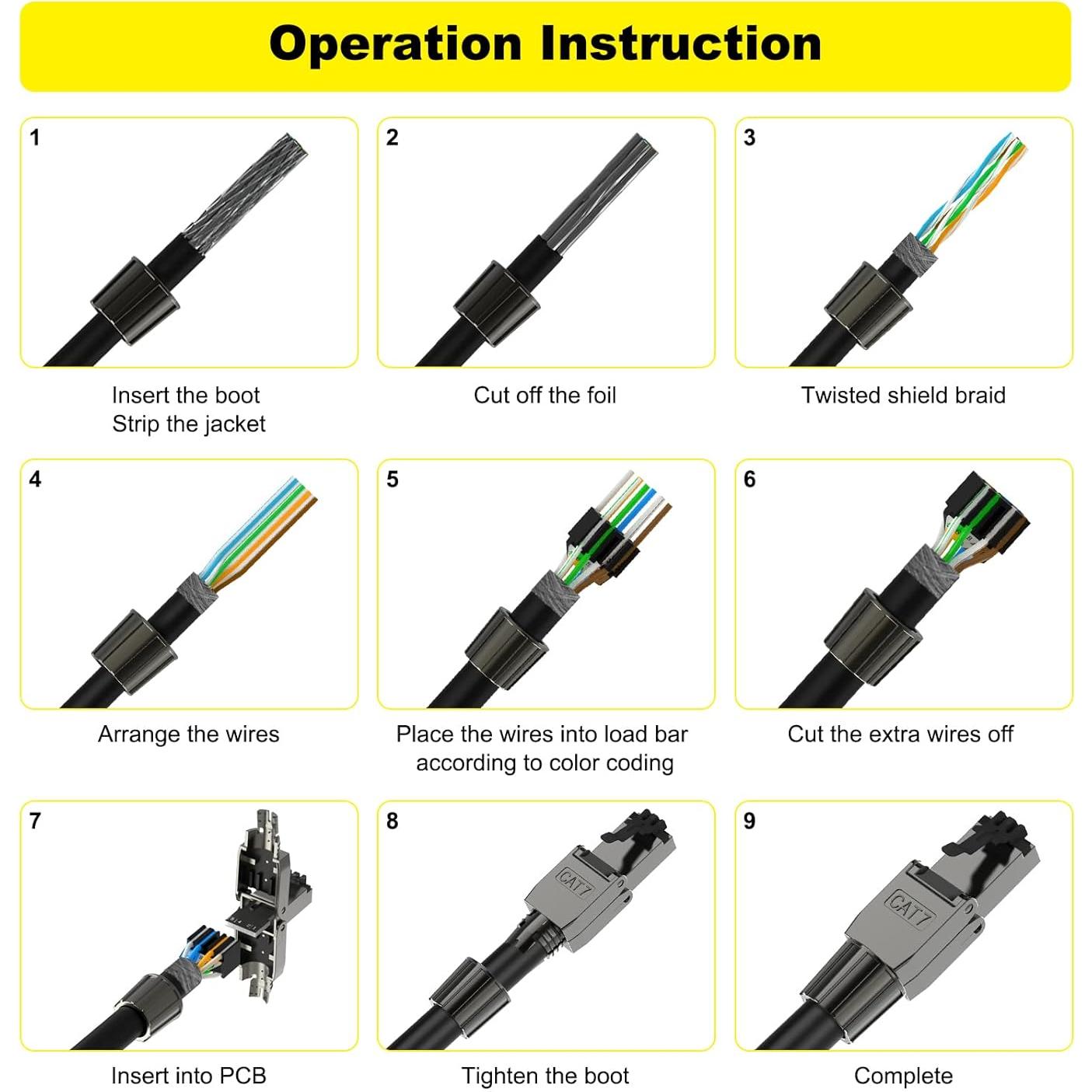 Operation Instruction

1

Insert the boot
Strip the jacket

2

Cut off the foil

3

Twisted shield braid

4

Arrange the wires

5

Place the wires into load bar according to color coding

6

Cut the extra wires off

7

Insert into PCB

8

CAT7

Tighten the boot

9

CAT7

Complete