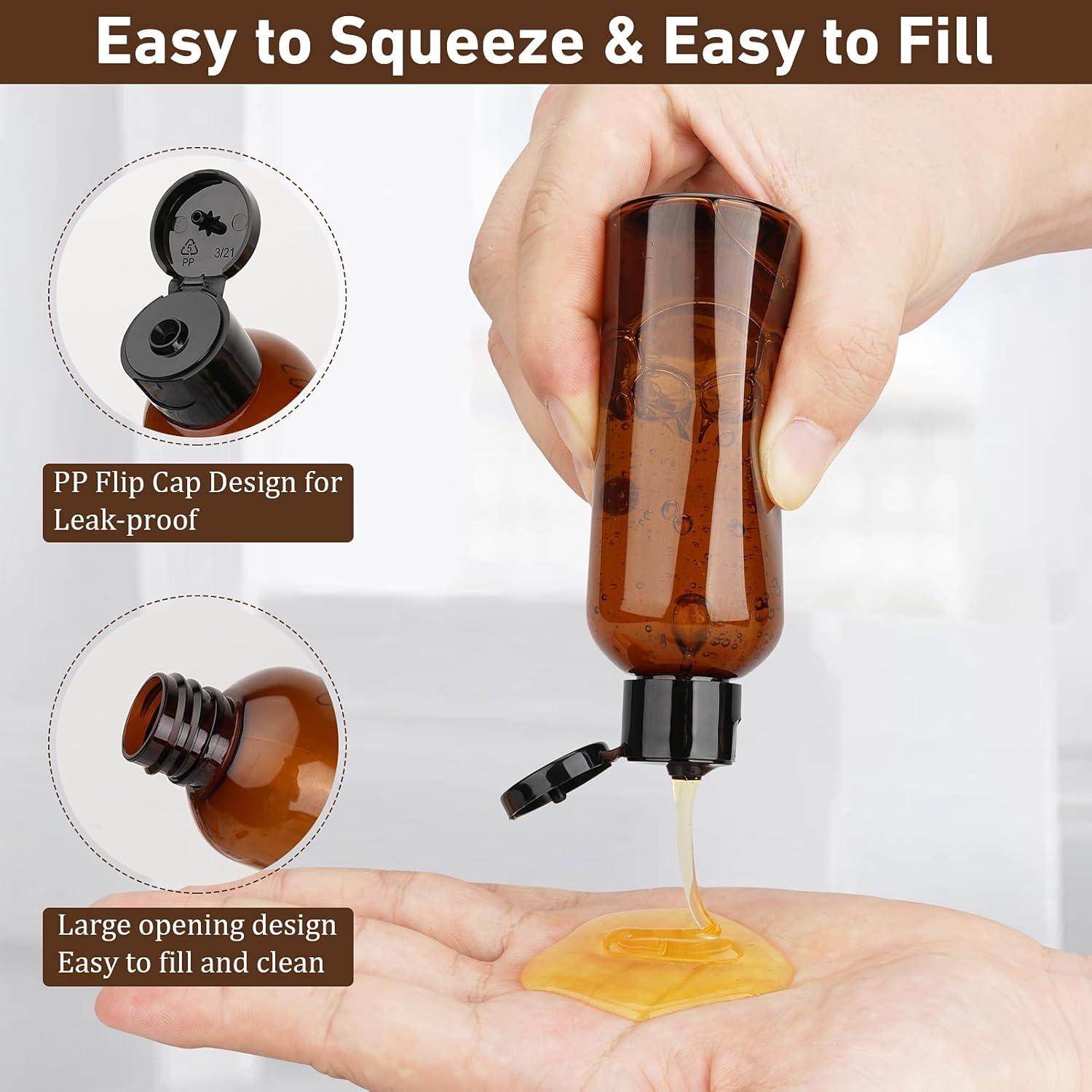 Easy to Squeeze & Easy to Fill

5
PP
3/21

PP Flip Cap Design for Leak-proof

Large opening design
Easy to fill and clean