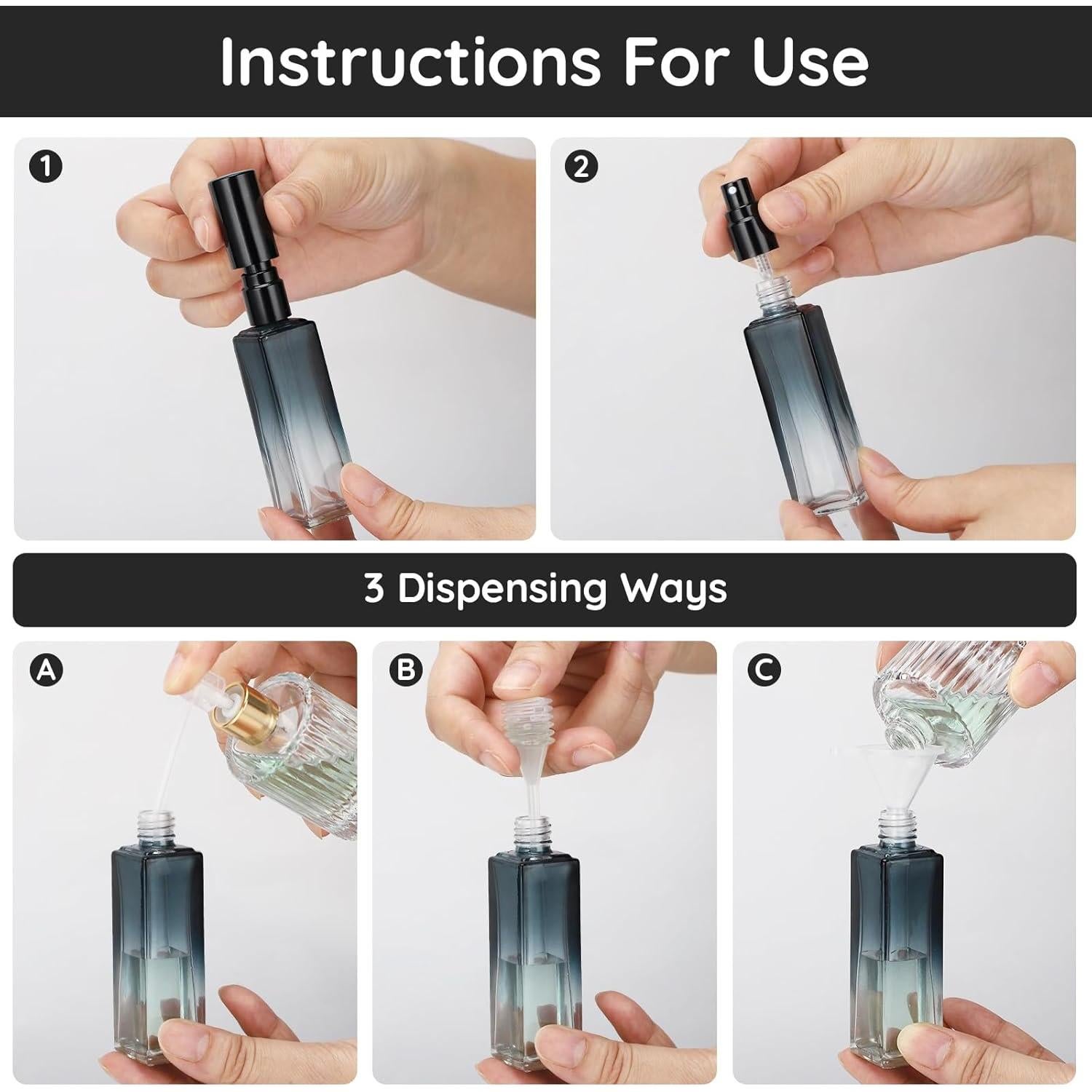 Instructions For Use

1

2

3 Dispensing Ways

A

B

C