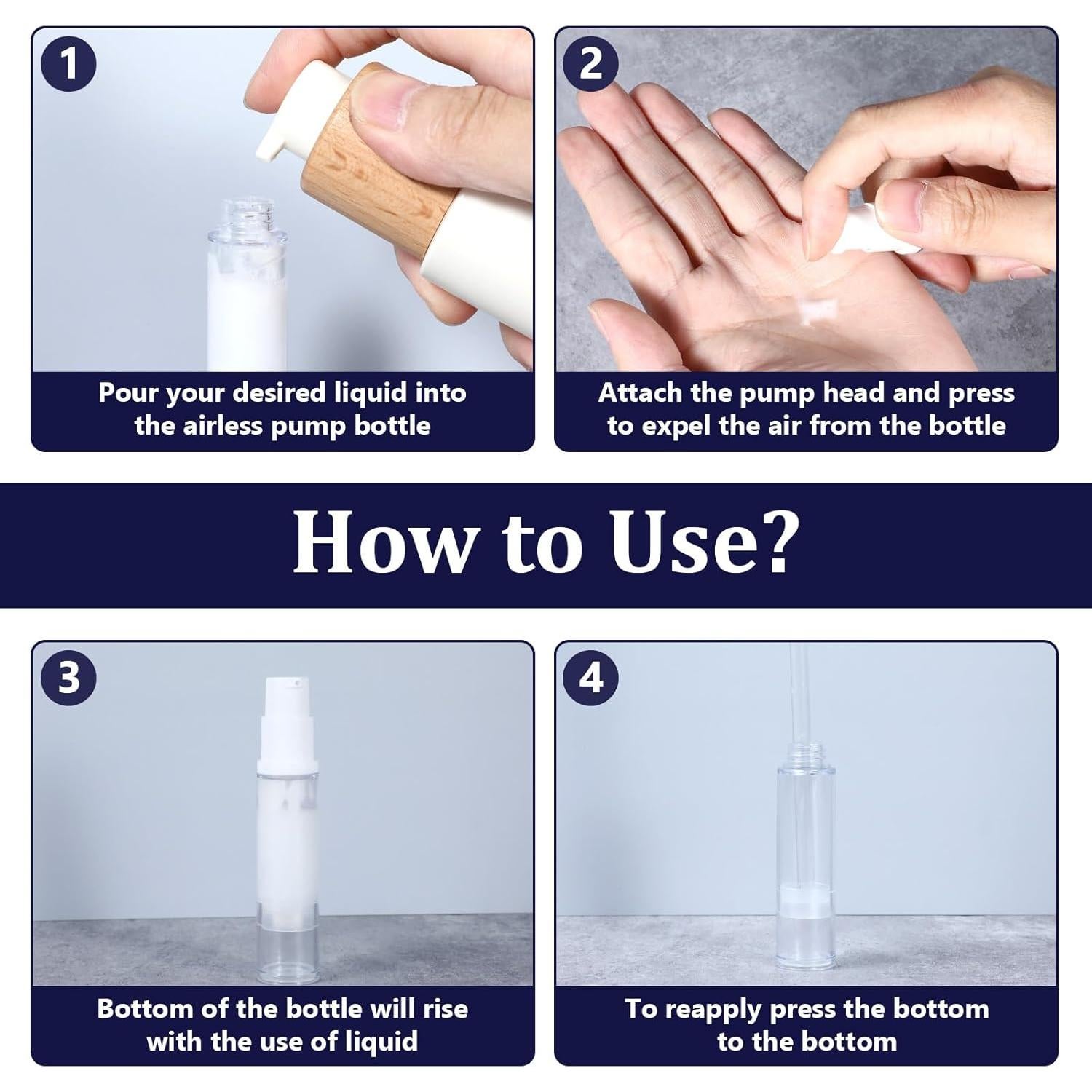 1

Pour your desired liquid into the airless pump bottle

2

Attach the pump head and press to expel the air from the bottle

How to Use?

3

Bottom of the bottle will rise with the use of liquid

4

To reapply press the bottom to the bottom