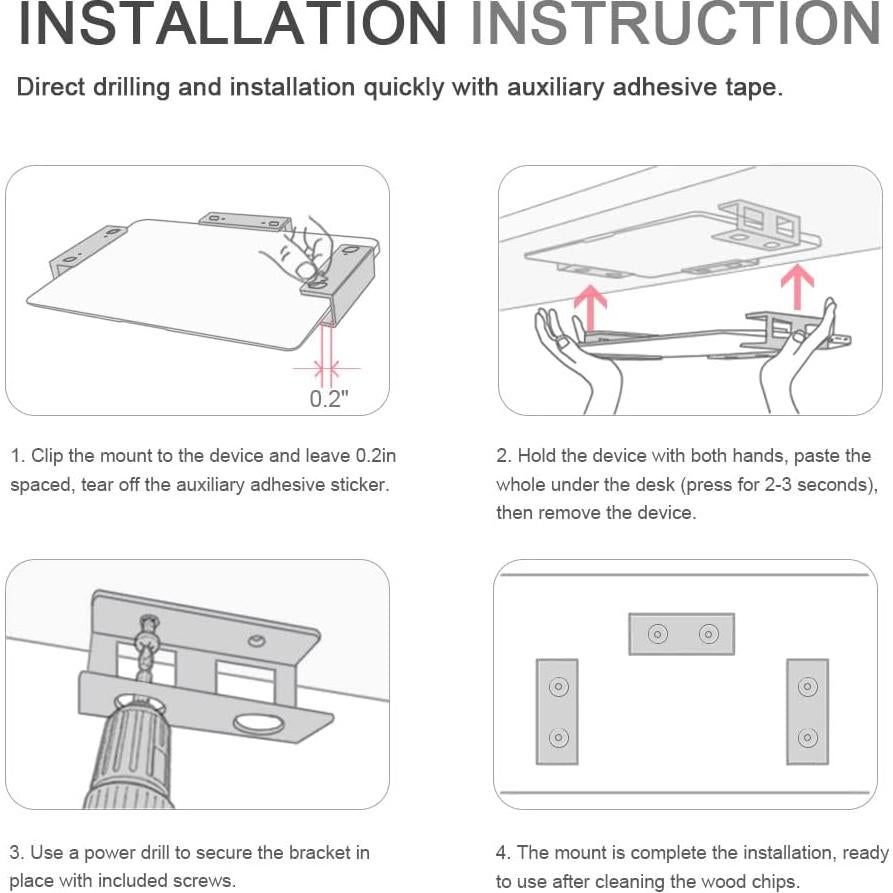 INSTALLATION INSTRUCTION

Direct drilling and installation quickly with auxiliary adhesive tape.

0.2"

1. Clip the mount to the device and leave 0.2in spaced, tear off the auxiliary adhesive sticker.

2. Hold the device with both hands, paste the whole under the desk (press for 2-3 seconds), then remove the device.

3. Use a power drill to secure the bracket in place with included screws.

4. The mount is complete the installation, ready to use after cleaning the wood chips.