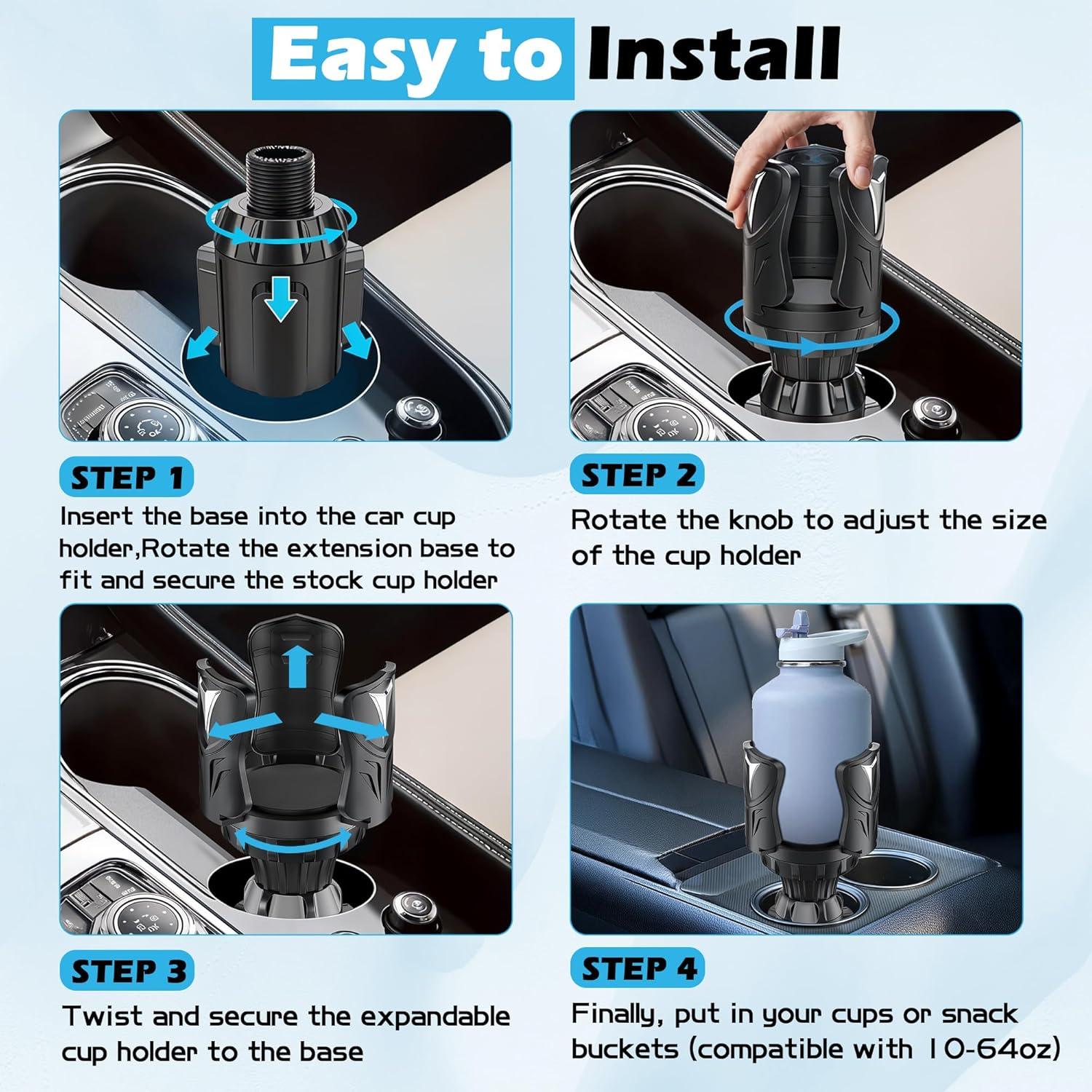 Easy to Install

STEP 1
Insert the base into the car cup holder,Rotate the extension base to fit and secure the stock cup holder

STEP 2
Rotate the knob to adjust the size of the cup holder

STEP 3
Twist and secure the expandable cup holder to the base

STEP 4
Finally, put in your cups or snack buckets (compatible with 10-64oz)