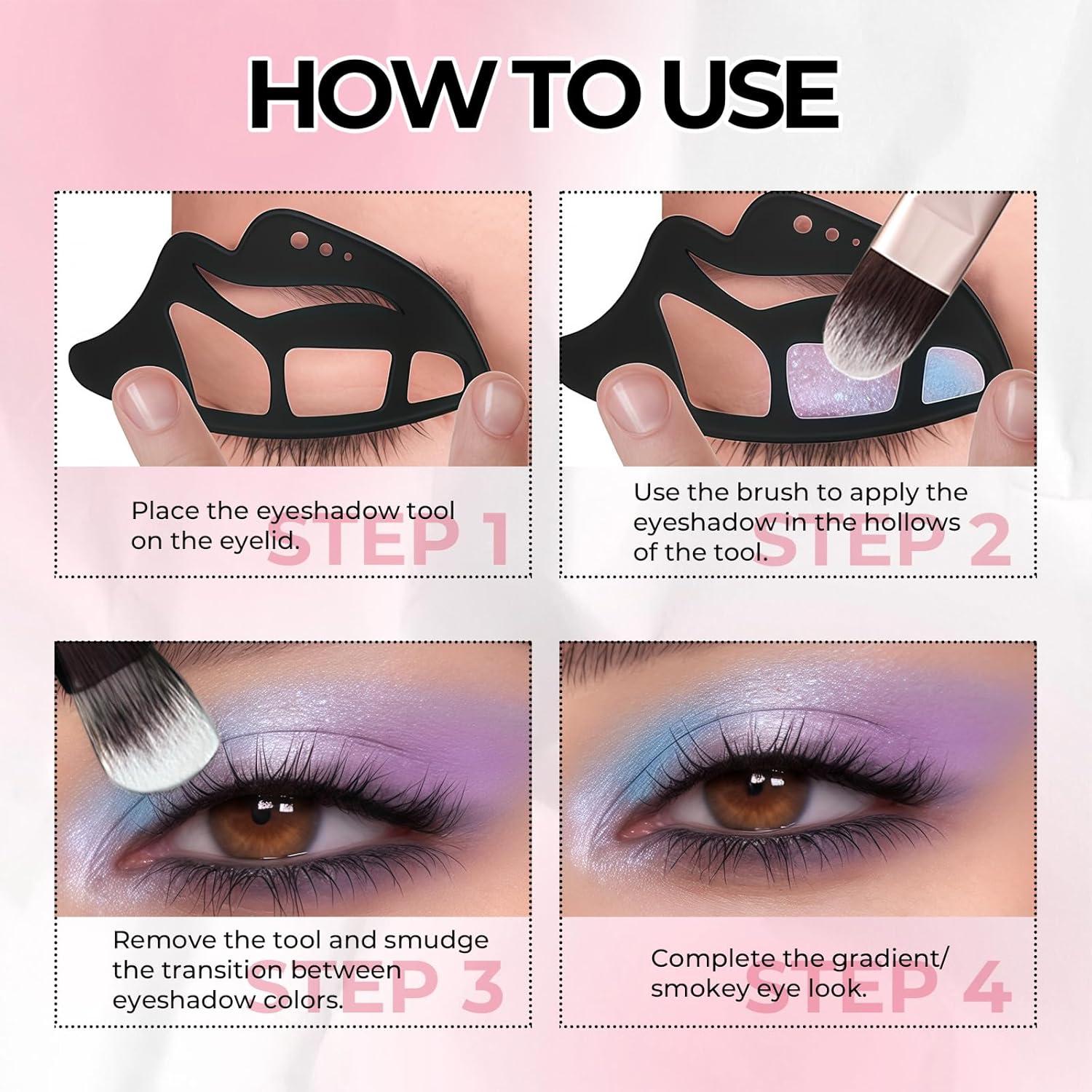 HOW TO USE

Place the eyeshadow tool on the eyelid.

STEP 1

Use the brush to apply the eyeshadow in the hollows of the tool.

STEP 2

Remove the tool and smudge the transition between eyeshadow colors.

STEP 3

Complete the gradient/ smokey eye look.

STEP 4