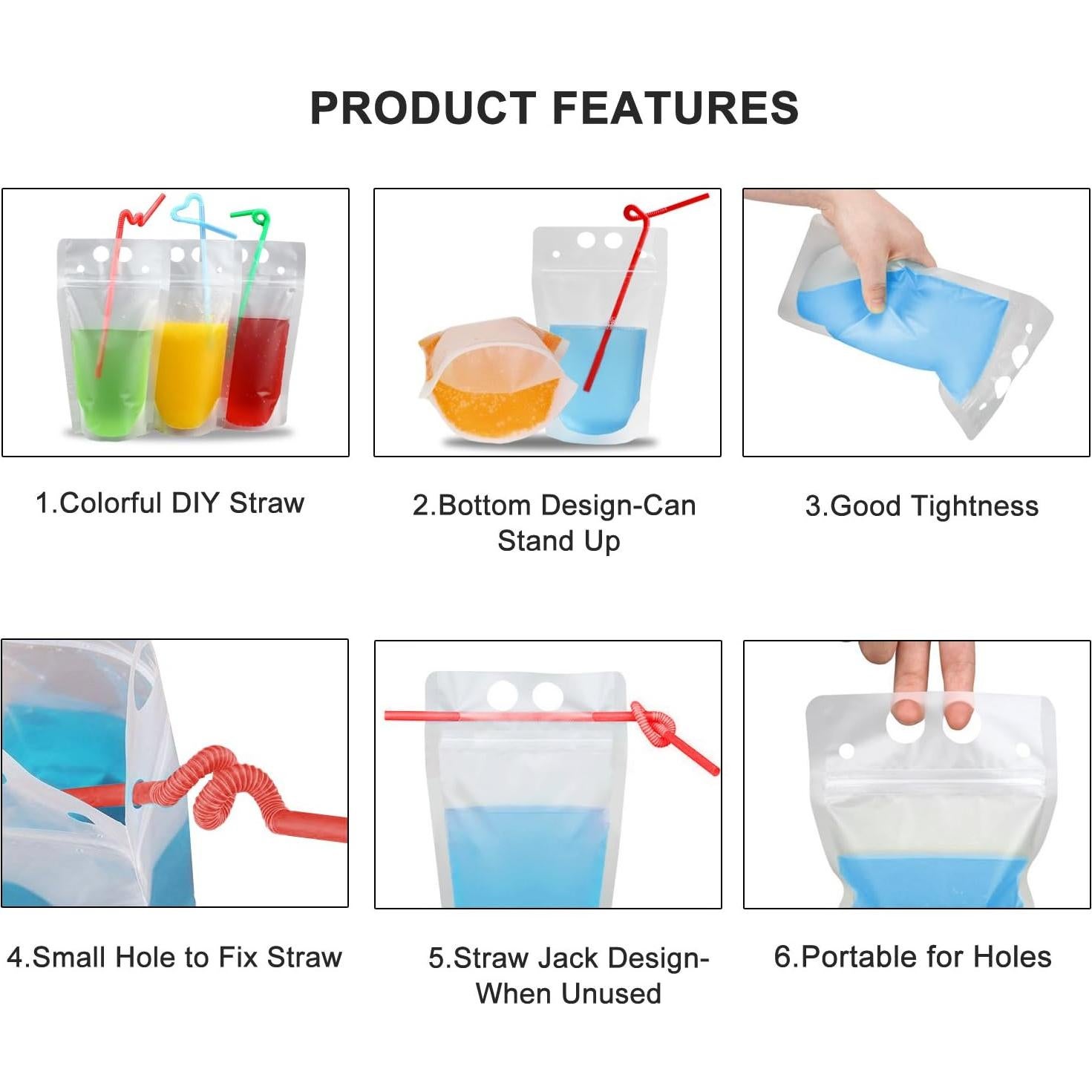 PRODUCT FEATURES

1.Colorful DIY Straw

2.Bottom Design-Can Stand Up

3.Good Tightness

4.Small Hole to Fix Straw

5.Straw Jack Design-When Unused

6.Portable for Holes