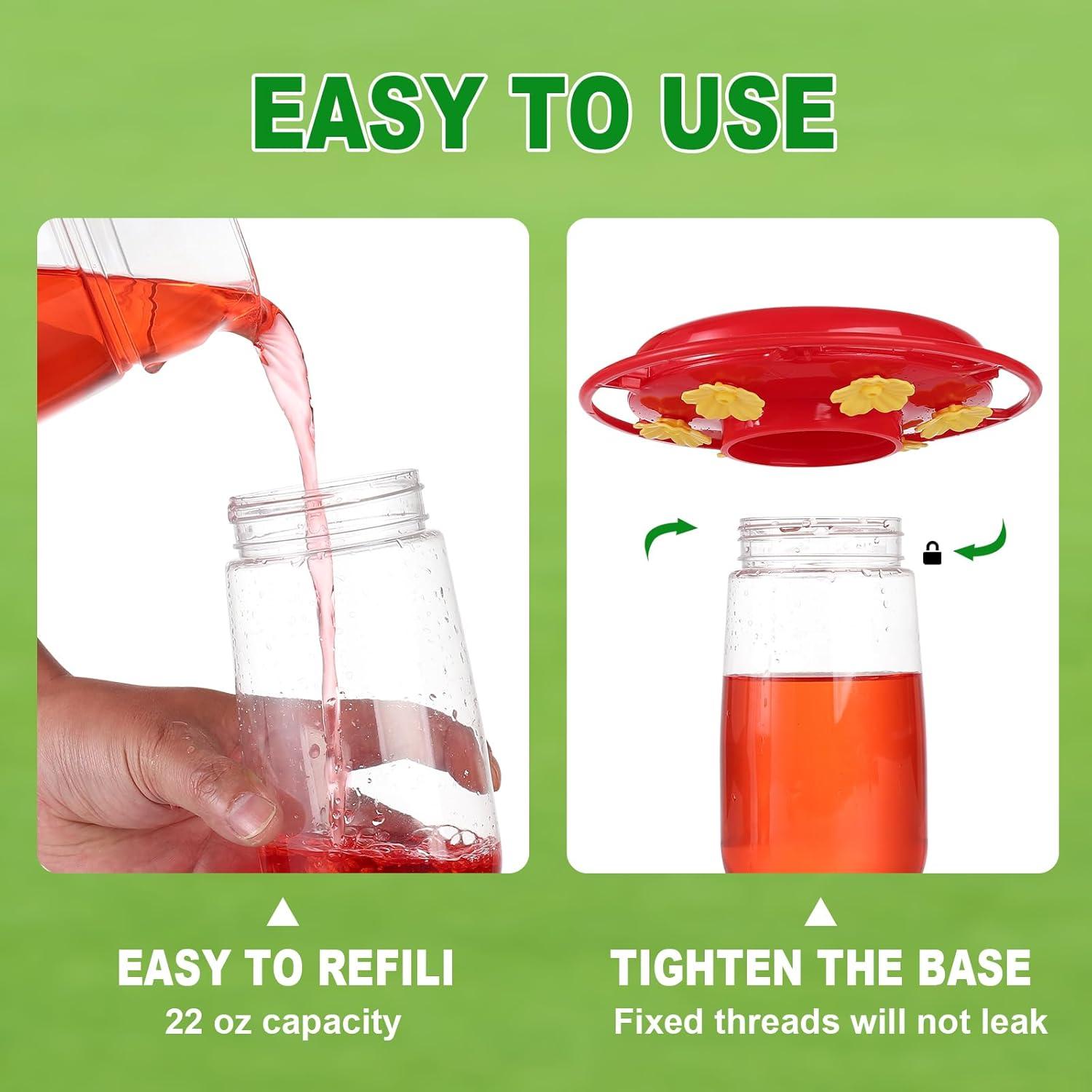 EASY TO USE

EASY TO REFILI
22 oz capacity

TIGHTEN THE BASE
Fixed threads will not leak