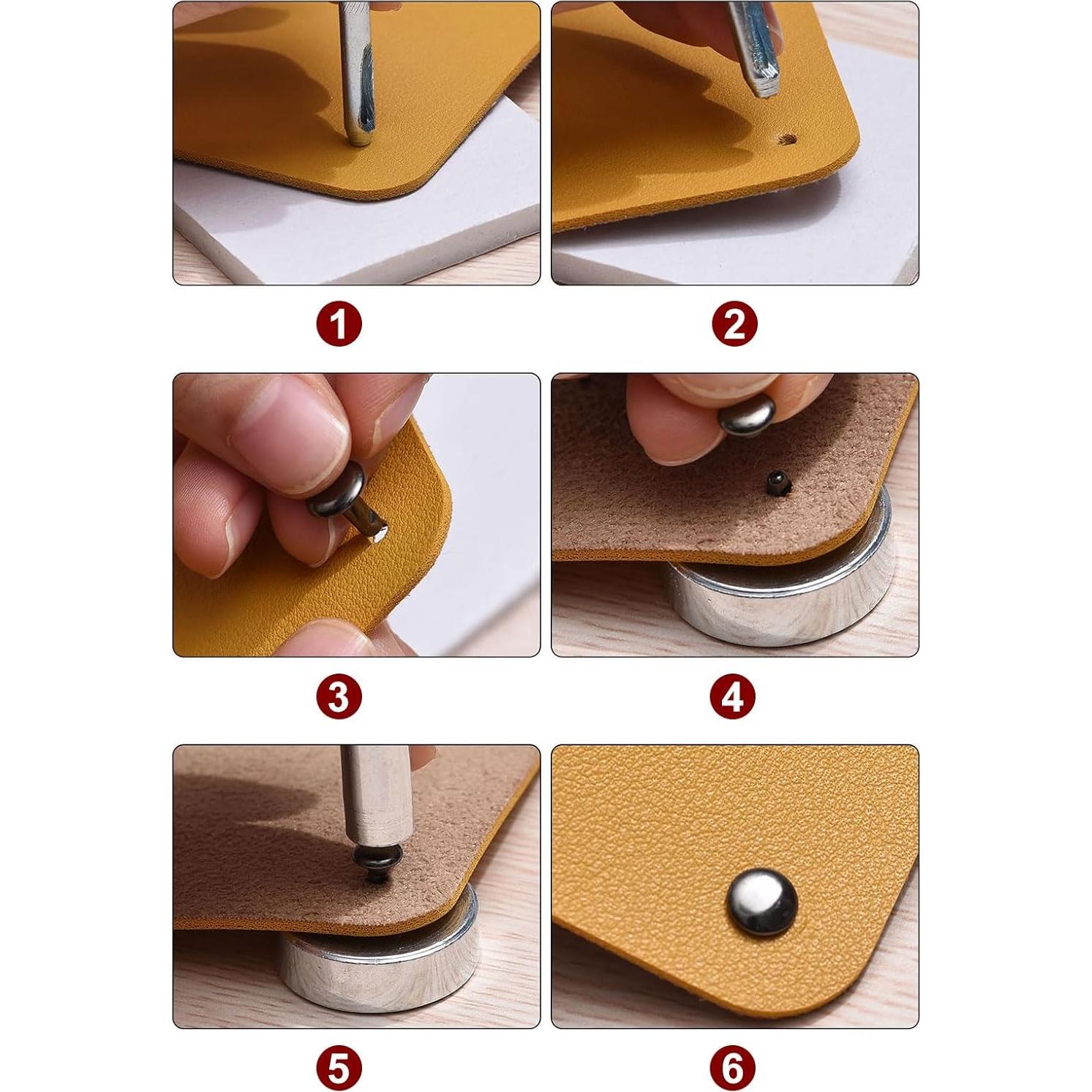 1

2

3

4

5

6