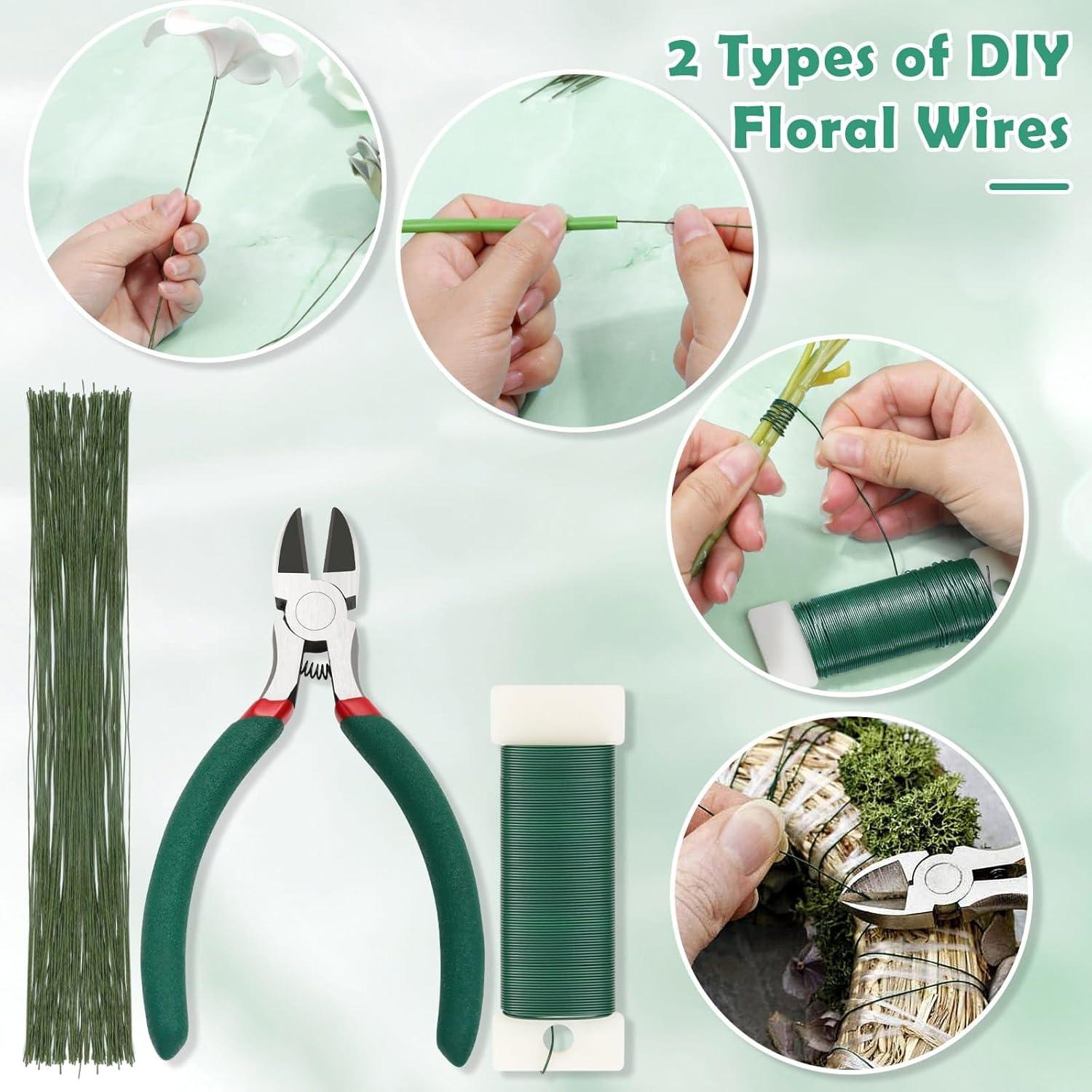 2 Types of DIY Floral Wires