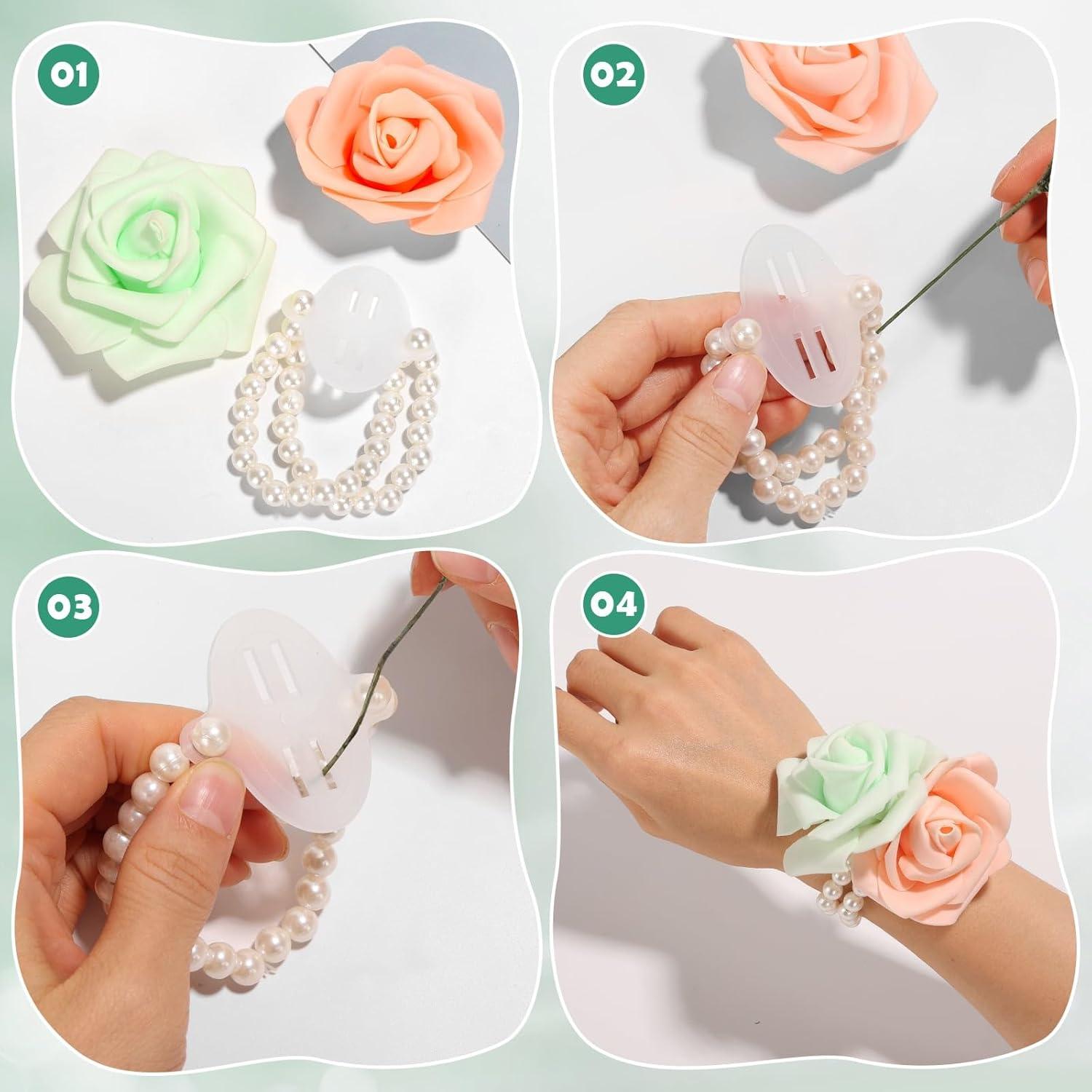 01

02

03

04