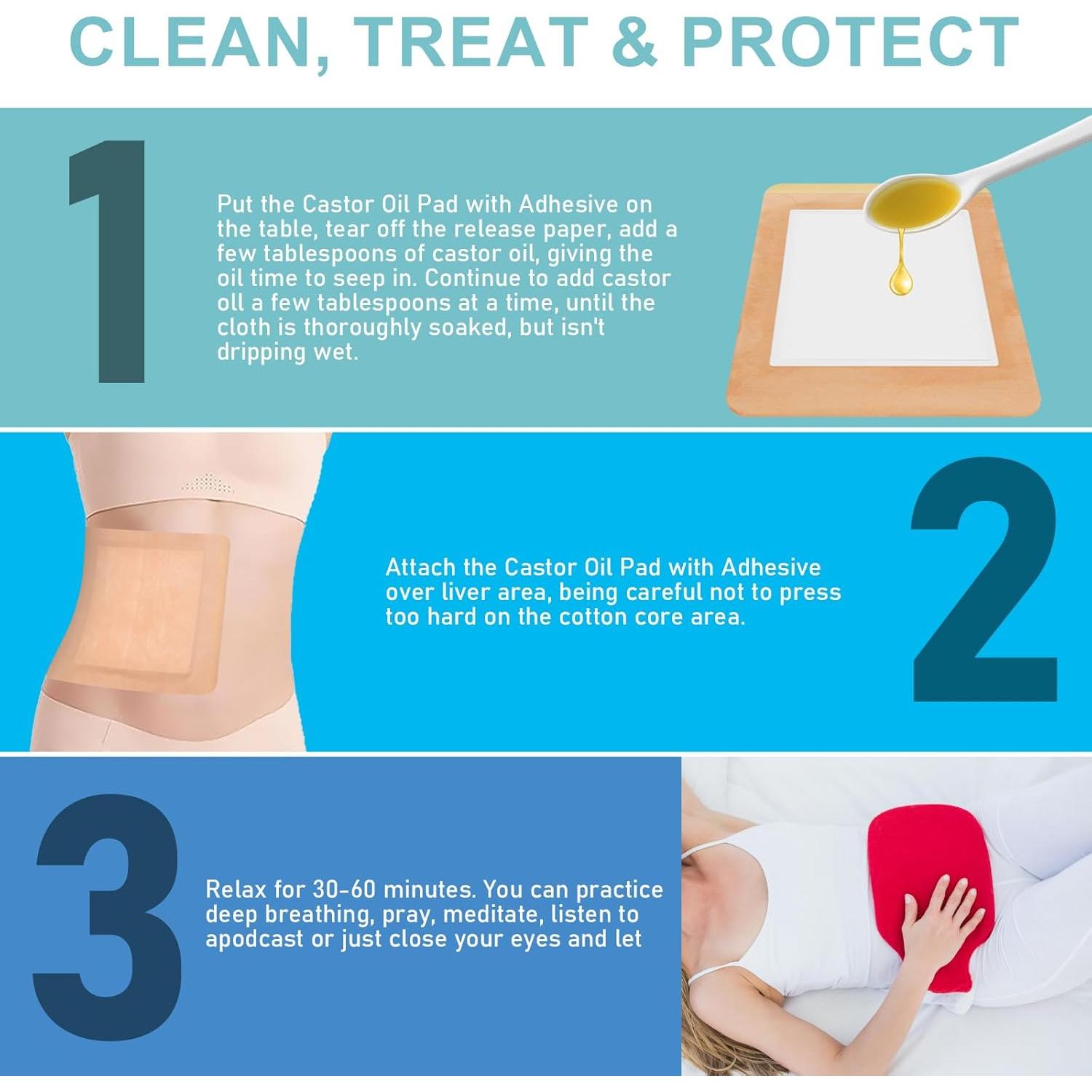 CLEAN, TREAT & PROTECT

1

Put the Castor Oil Pad with Adhesive on the table, tear off the release paper, add a few tablespoons of castor oil, giving the oil time to seep in. Continue to add castor oll a few tablespoons at a time, until the cloth is thoroughly soaked, but isn't dripping wet.

2

Attach the Castor Oil Pad with Adhesive over liver area, being careful not to press too hard on the cotton core area.

3

Relax for 30-60 minutes. You can practice deep breathing, pray, meditate, listen to apodcast or just close your eyes and let