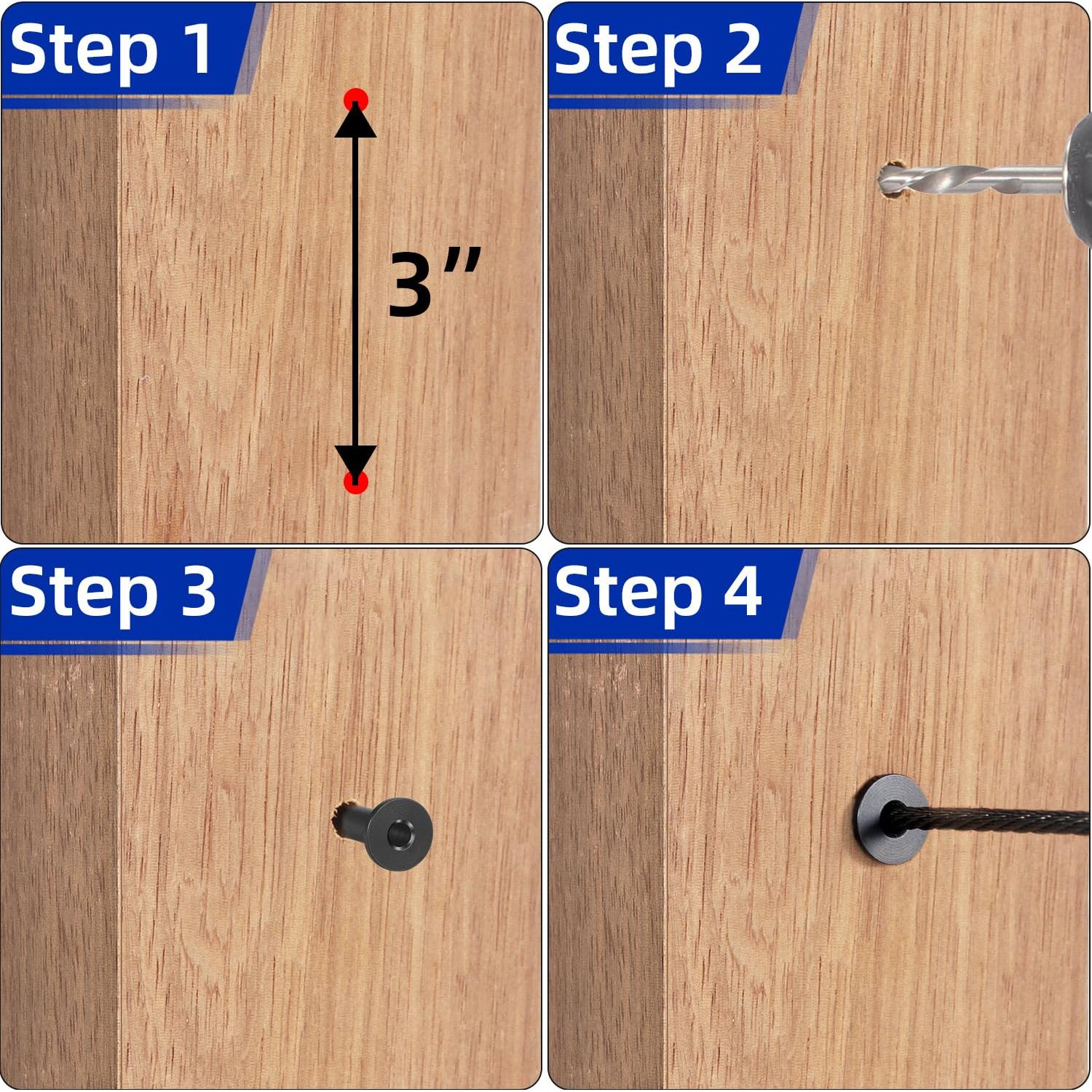 Step 1

3”

Step 2

Step 3

Step 4