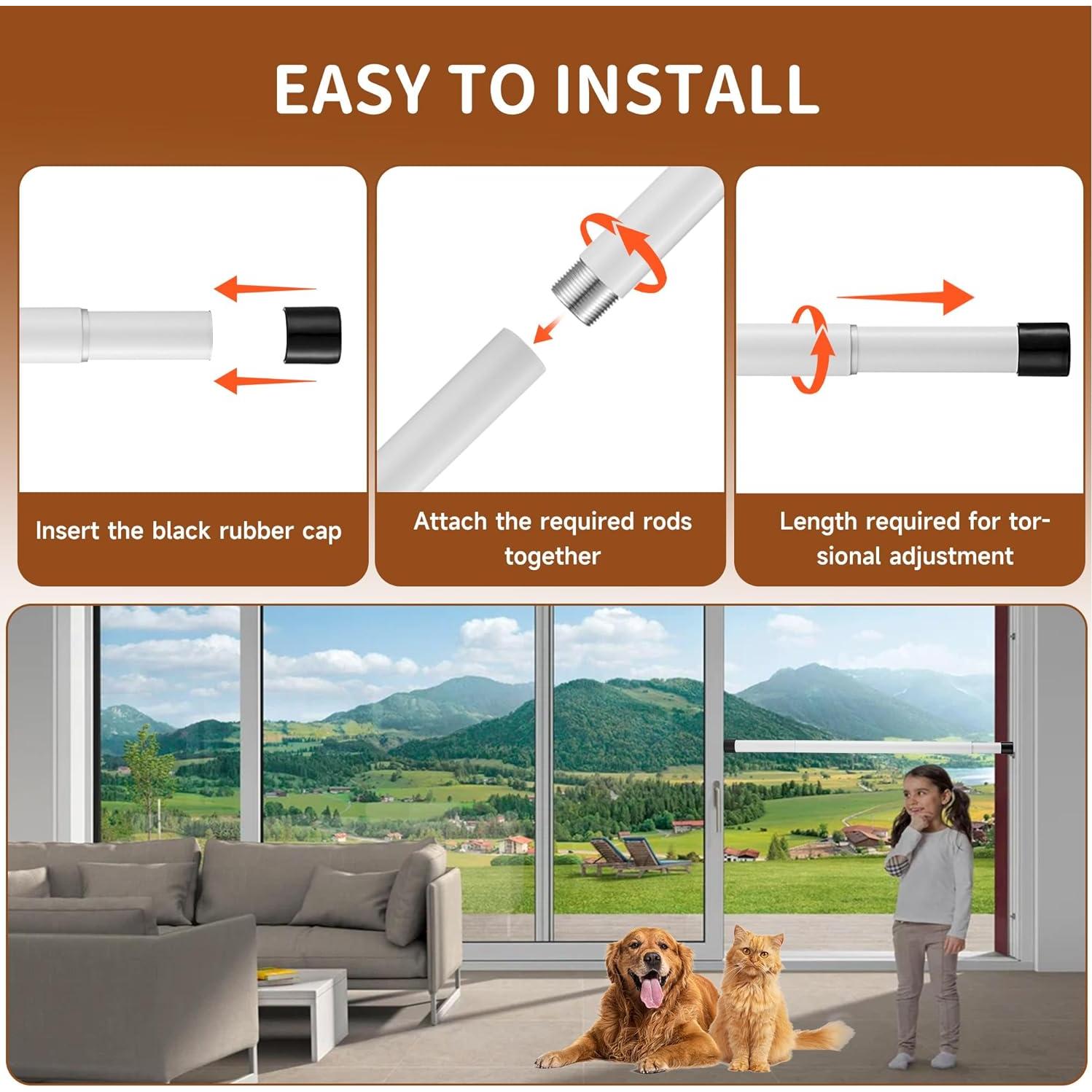 EASY TO INSTALL

Insert the black rubber cap

Attach the required rods together

Length required for torsional adjustment