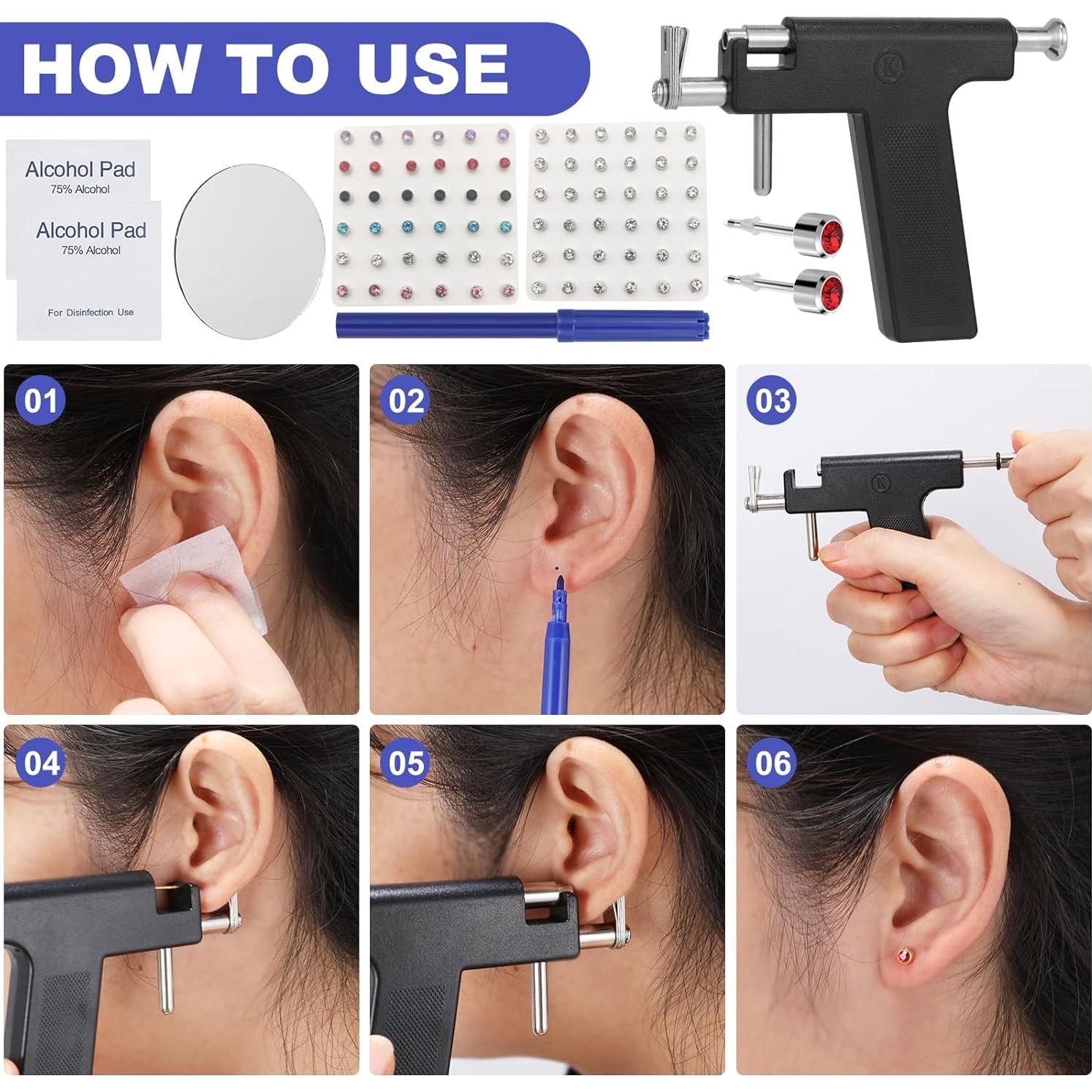 HOW TO USE

Alcohol Pad
75% Alcohol

Alcohol Pad
75% Alcohol

For Disinfection Use

K

01

02

03

K

04

05

06