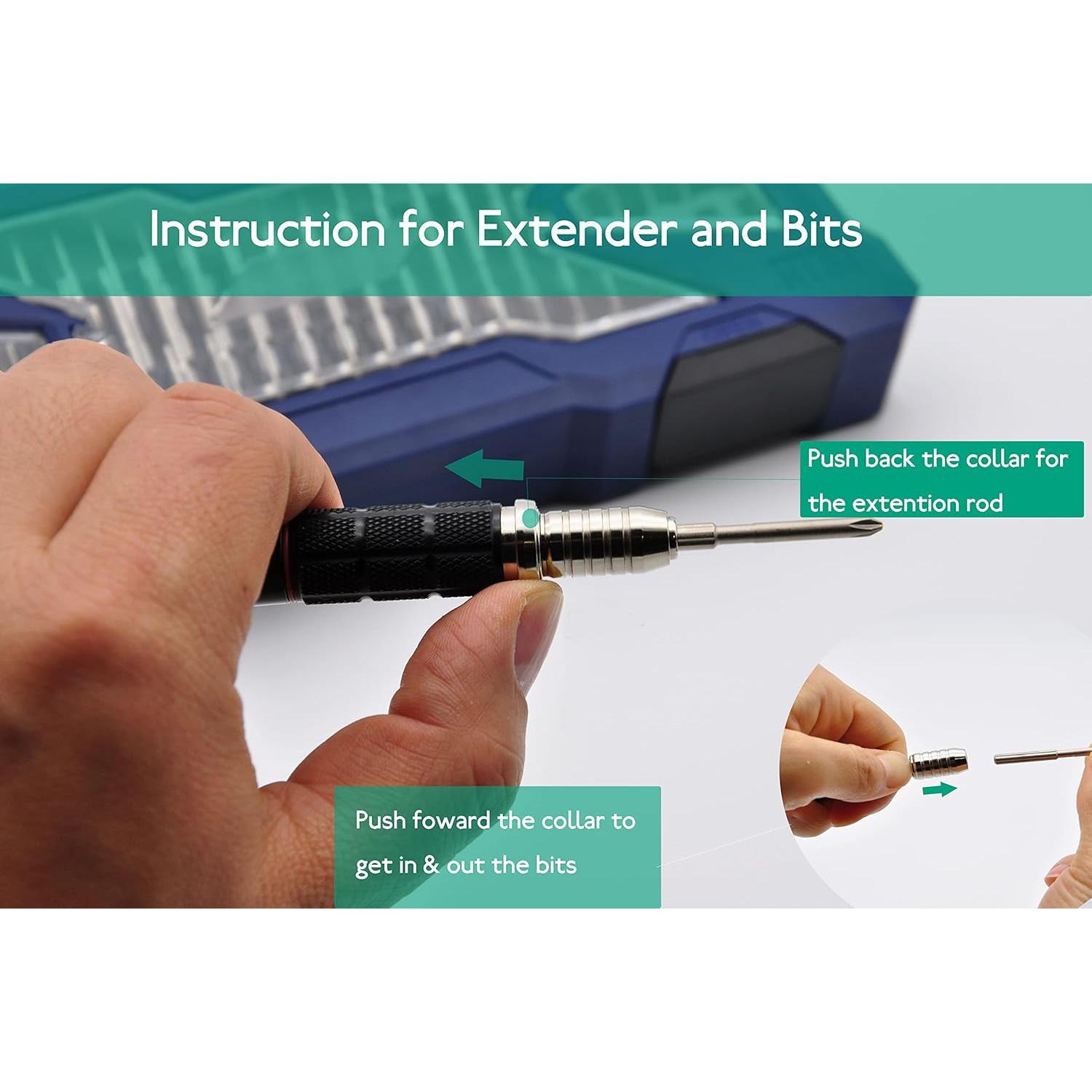 Instruction for Extender and Bits

Push back the collar for the extention rod

Push foward the collar to get in & out the bits