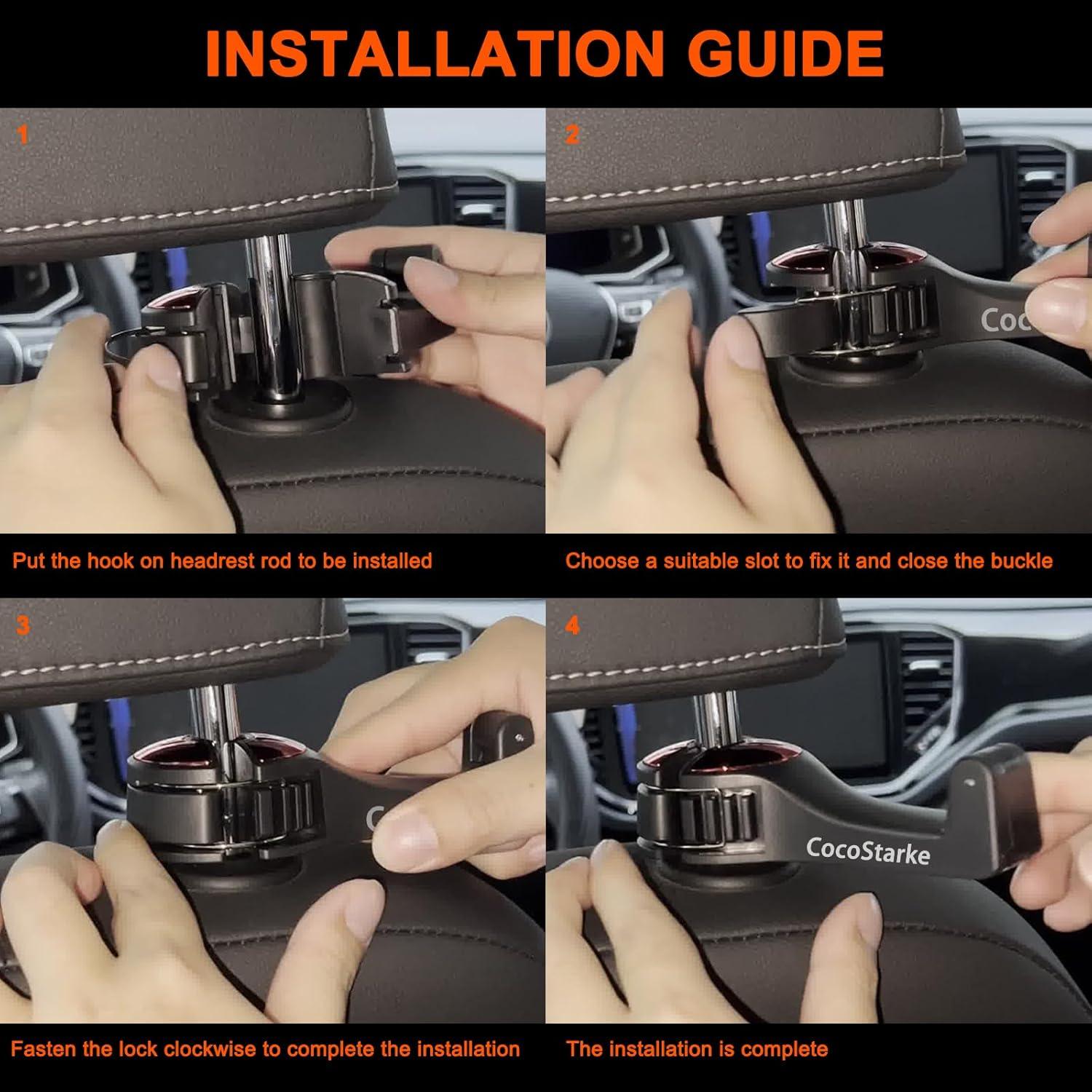 INSTALLATION GUIDE

1

Put the hook on headrest rod to be installed

2

Coc

Choose a suitable slot to fix it and close the buckle

3

C

Fasten the lock clockwise to complete the installation

4

CocoStarke

The installation is complete