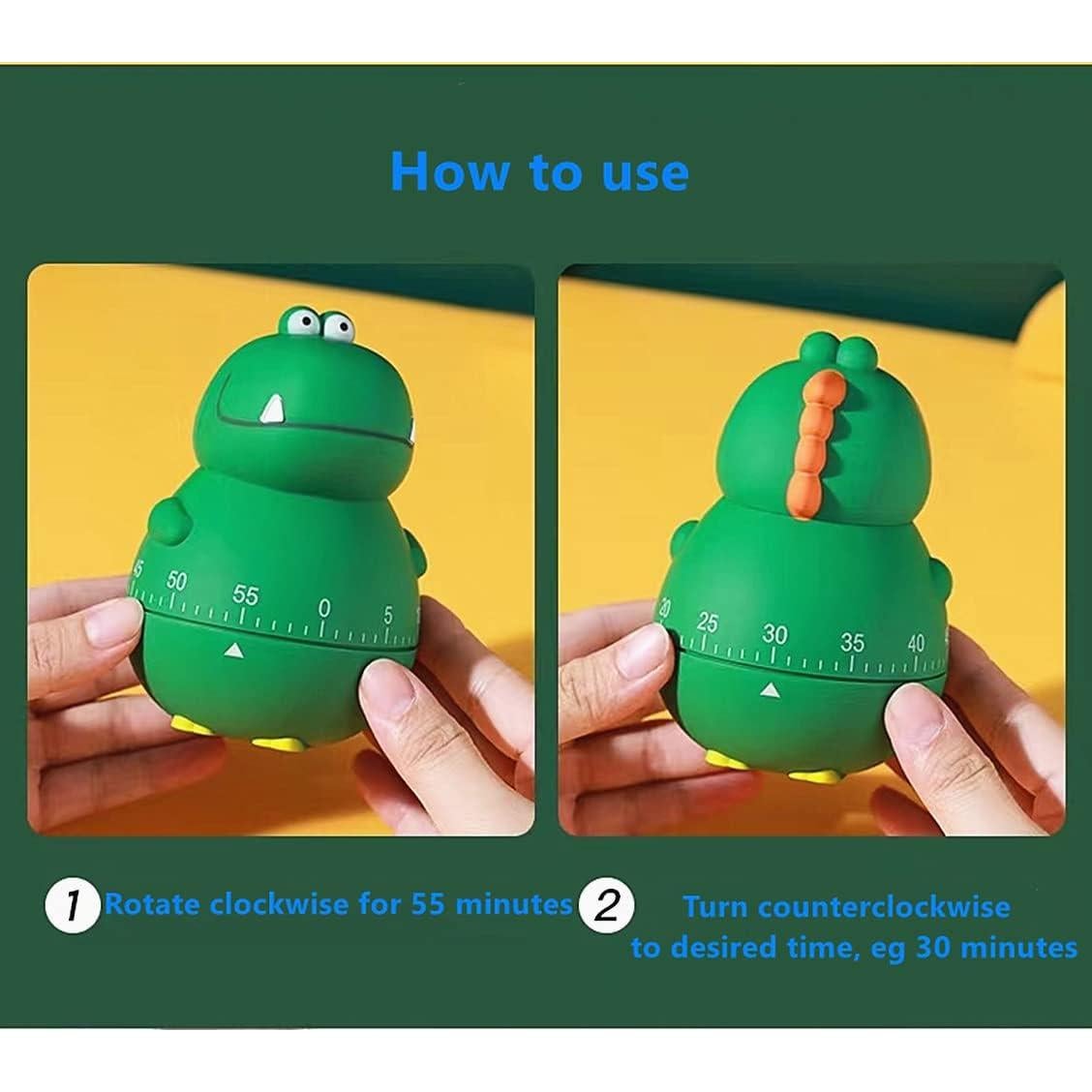 How to use

45 50 55 0 5

20 25 30 35 40

1 Rotate clockwise for 55 minutes

2 Turn counterclockwise to desired time, eg 30 minutes