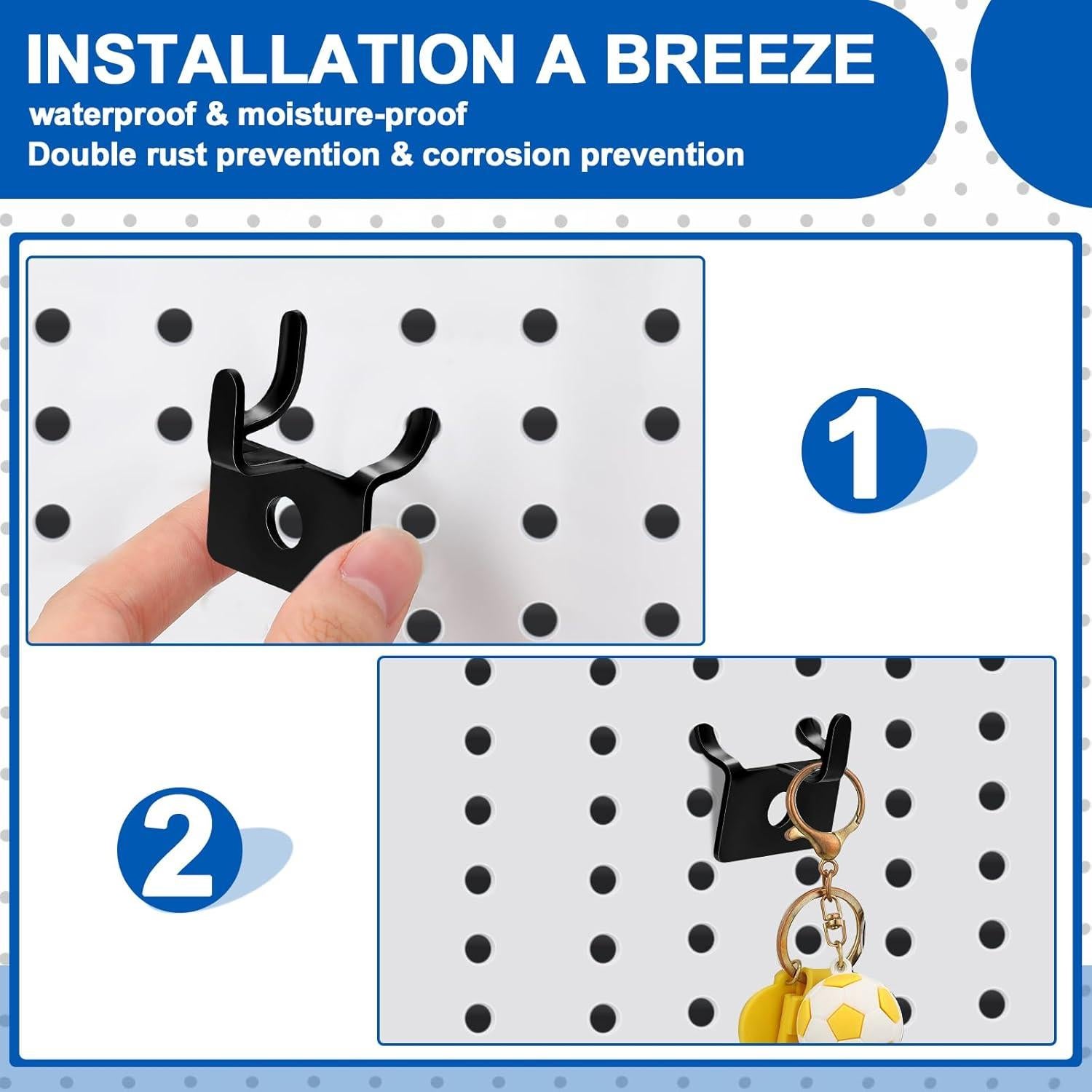 INSTALLATION A BREEZE
waterproof & moisture-proof
Double rust prevention & corrosion prevention

1

2