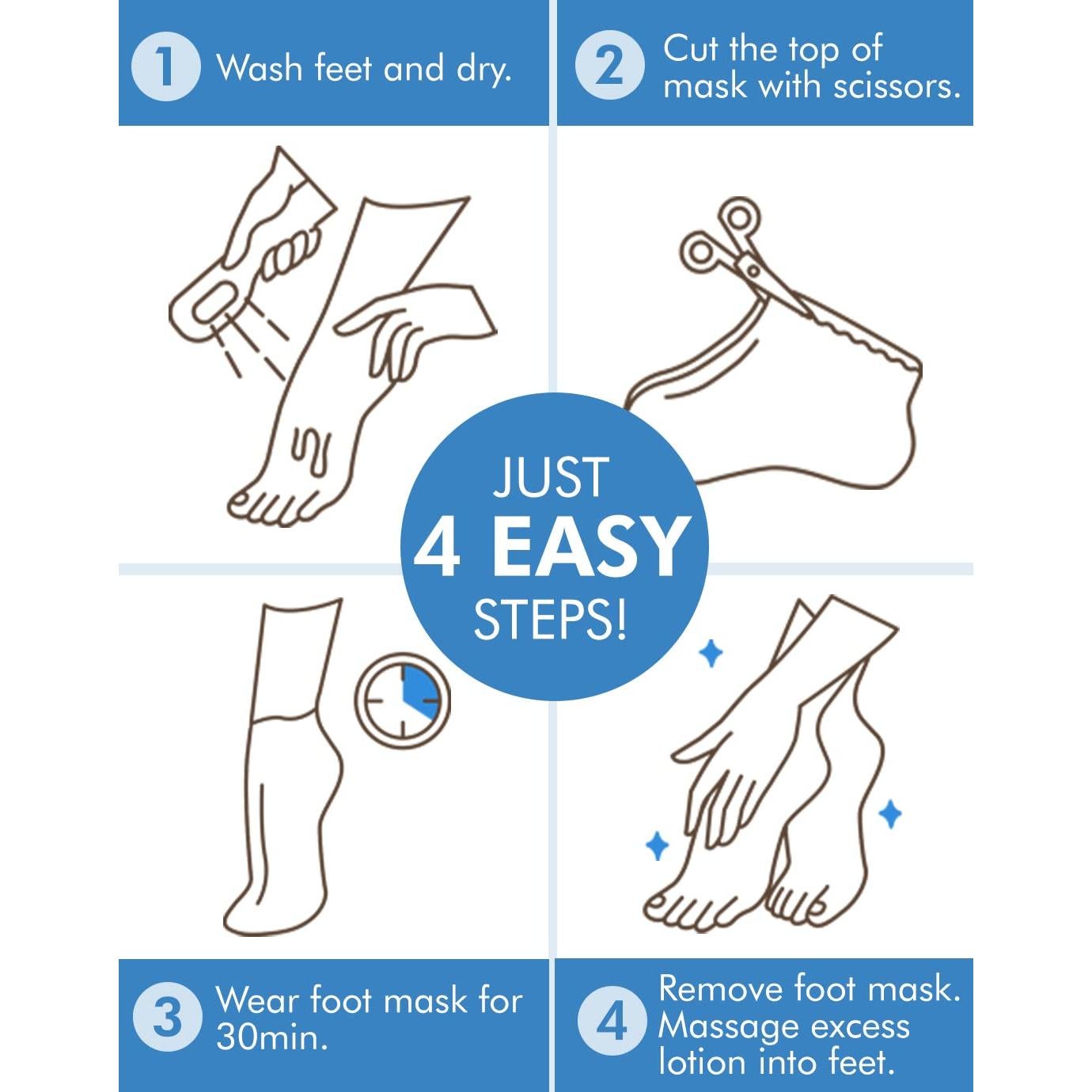 1 Wash feet and dry.

2 Cut the top of mask with scissors.

JUST
4 EASY
STEPS!

3 Wear foot mask for 30min.

4 Remove foot mask. Massage excess lotion into feet.