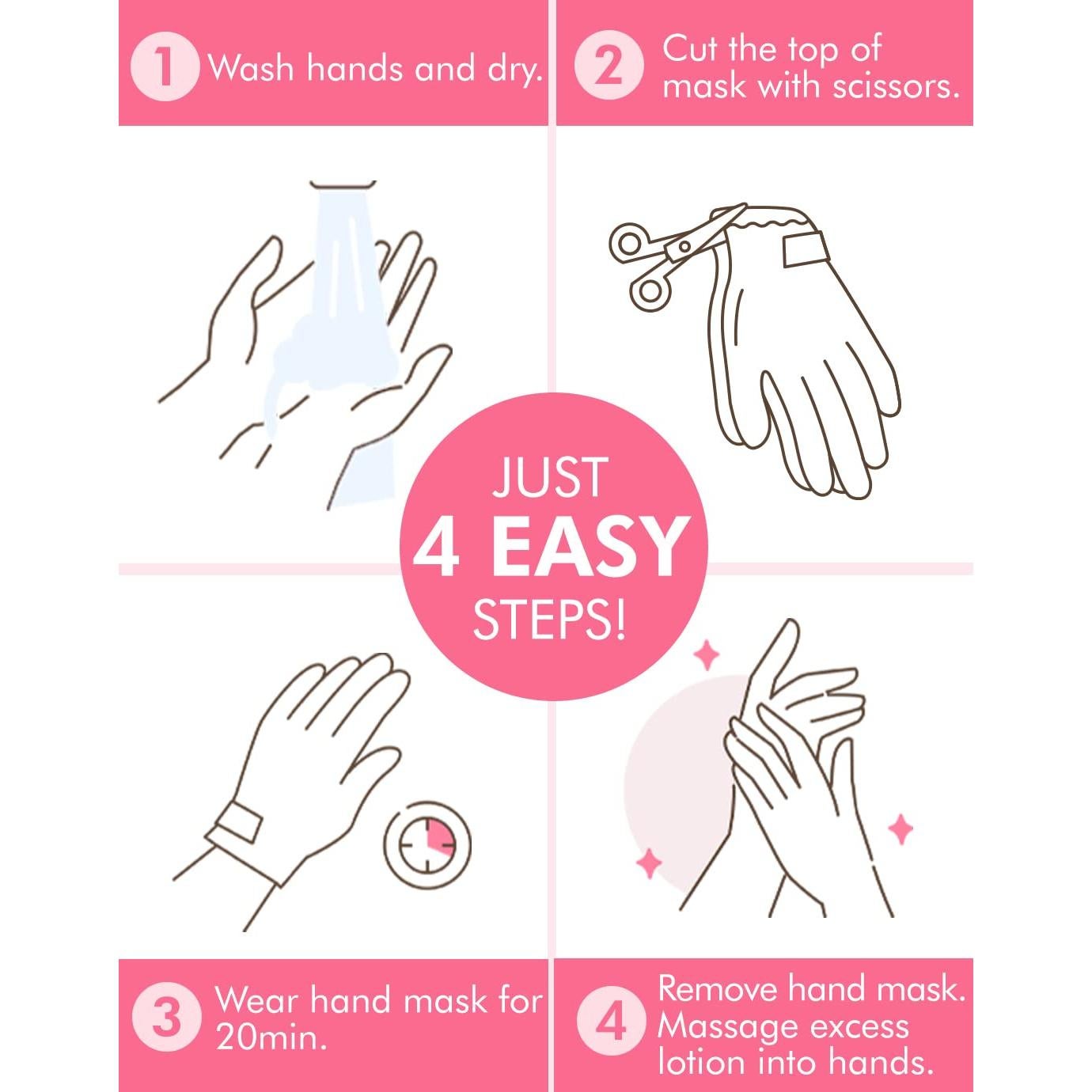 1 Wash hands and dry.

2 Cut the top of mask with scissors.

JUST
4 EASY
STEPS!

3 Wear hand mask for 20min.

4 Remove hand mask. Massage excess lotion into hands.