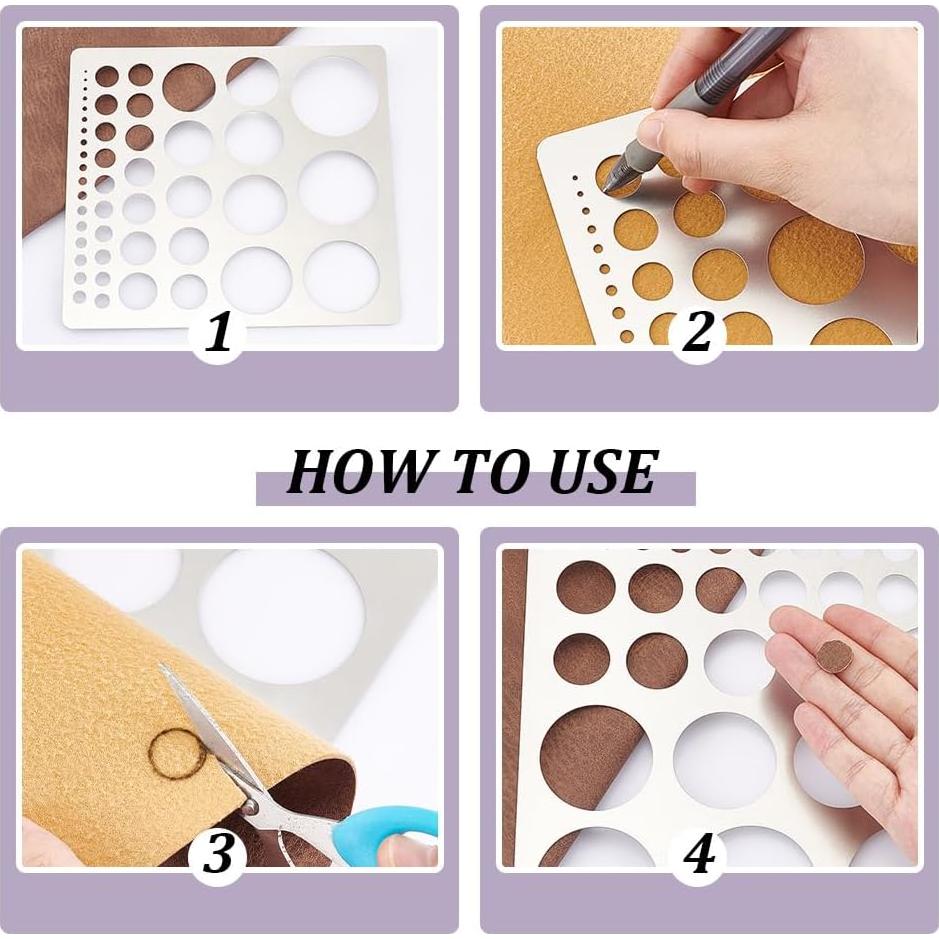 1

2

HOW TO USE

3

4