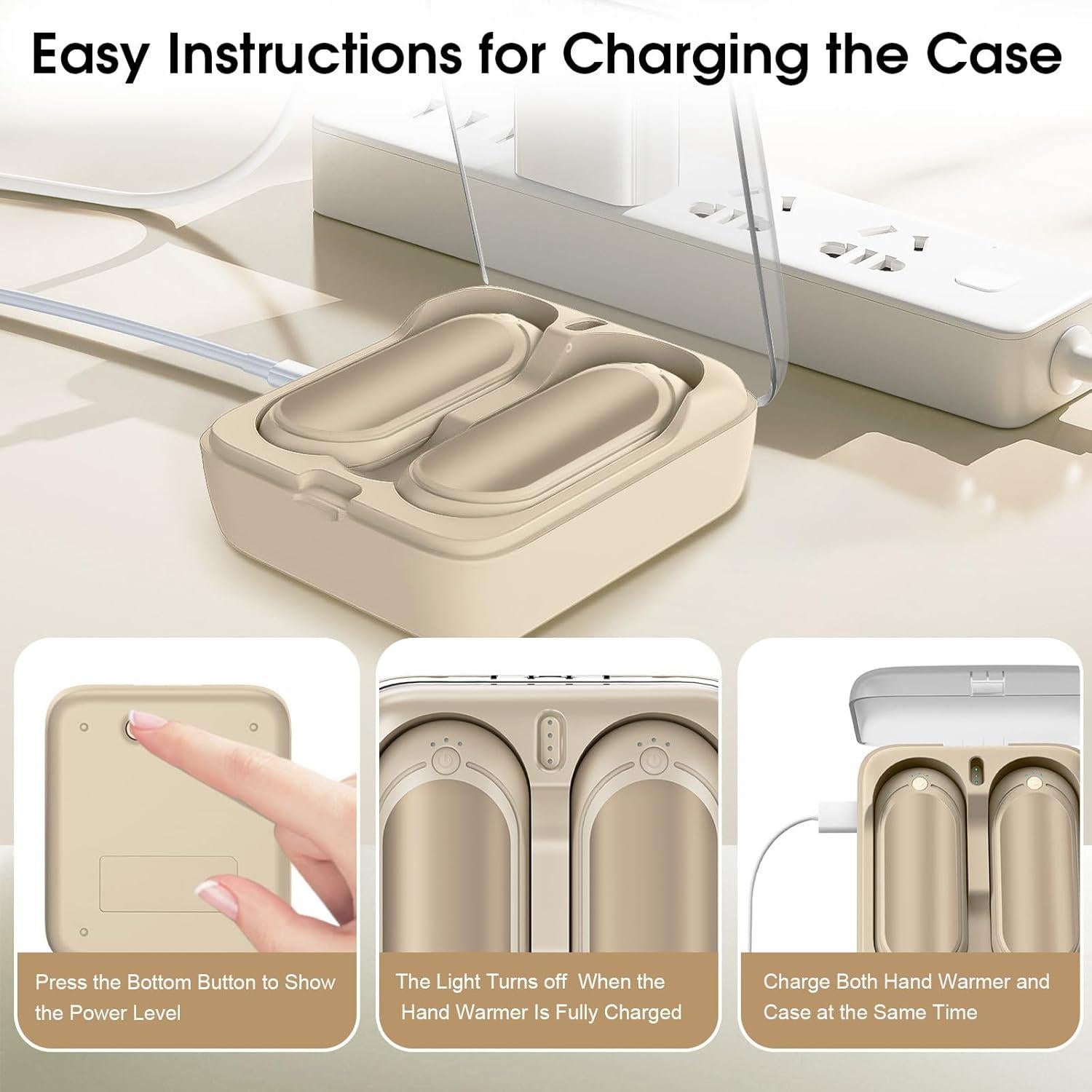 Easy Instructions for Charging the Case

Press the Bottom Button to Show the Power Level

The Light Turns off When the Hand Warmer Is Fully Charged

Charge Both Hand Warmer and Case at the Same Time