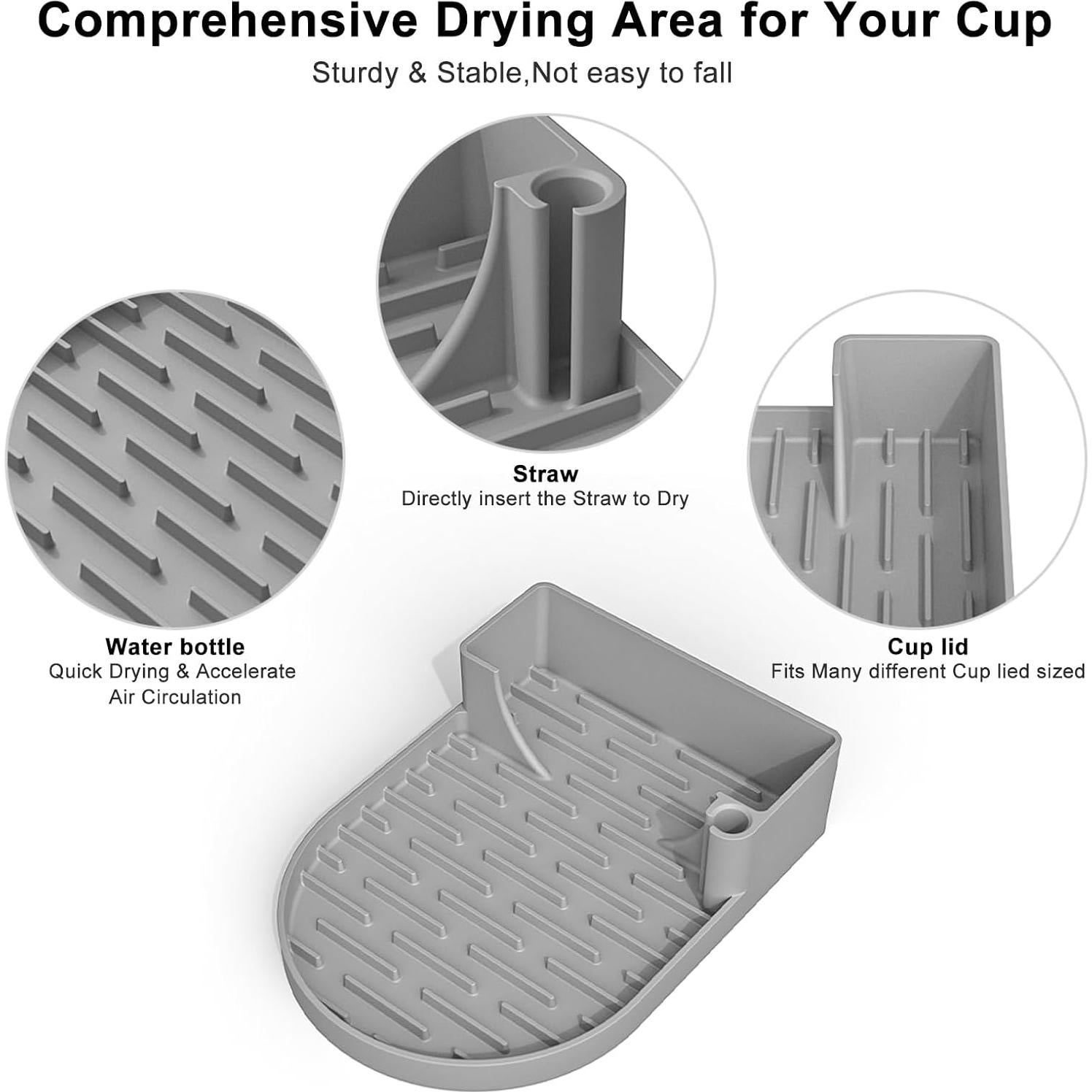 Comprehensive Drying Area for Your Cup

Sturdy & Stable,Not easy to fall

Straw
Directly insert the Straw to Dry

Water bottle
Quick Drying & Accelerate Air Circulation

Cup lid
Fits Many different Cup lied sized