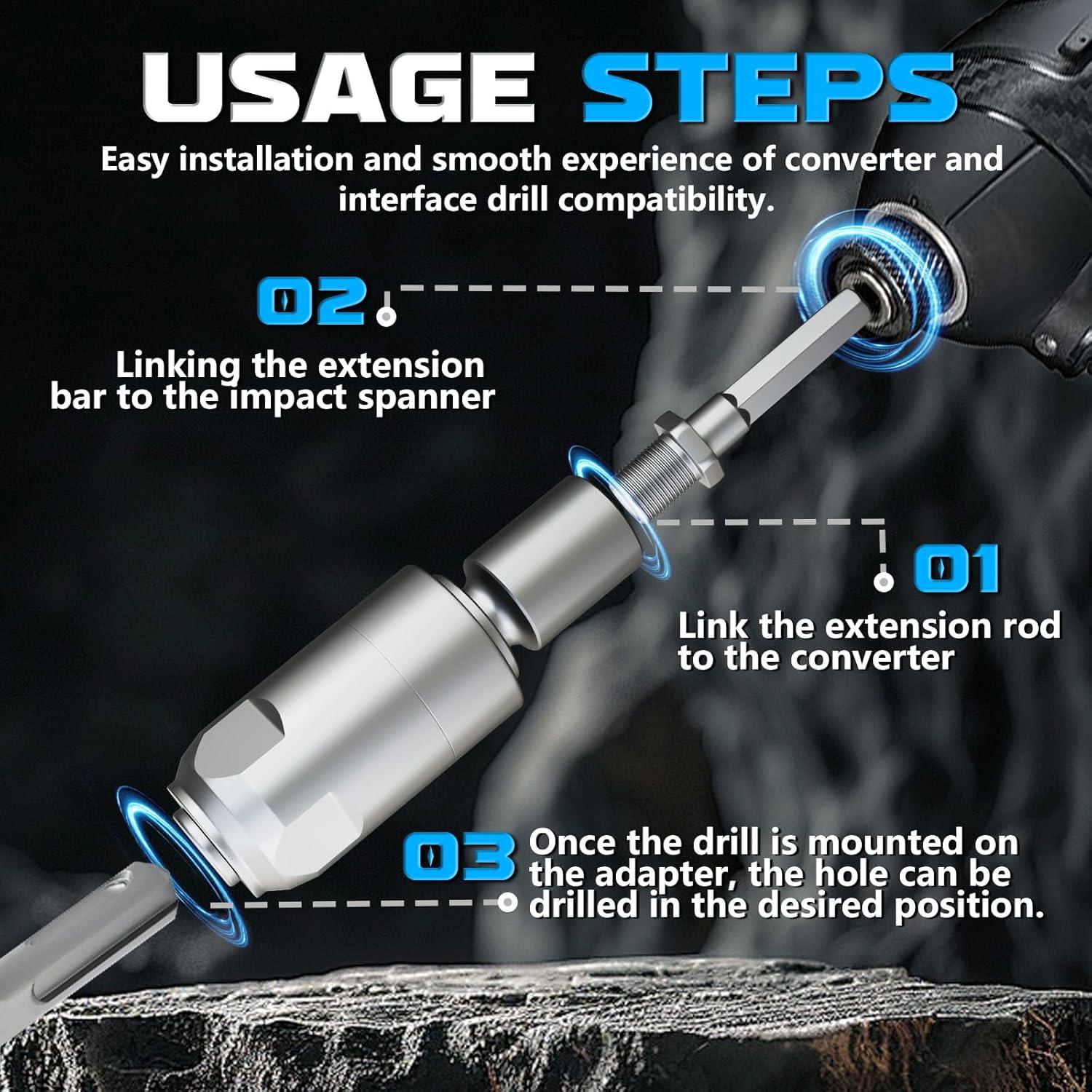 USAGE STEPS

Easy installation and smooth experience of converter and interface drill compatibility.

02

Linking the extension bar to the impact spanner

01

Link the extension rod to the converter

03

Once the drill is mounted on the adapter, the hole can be drilled in the desired position.