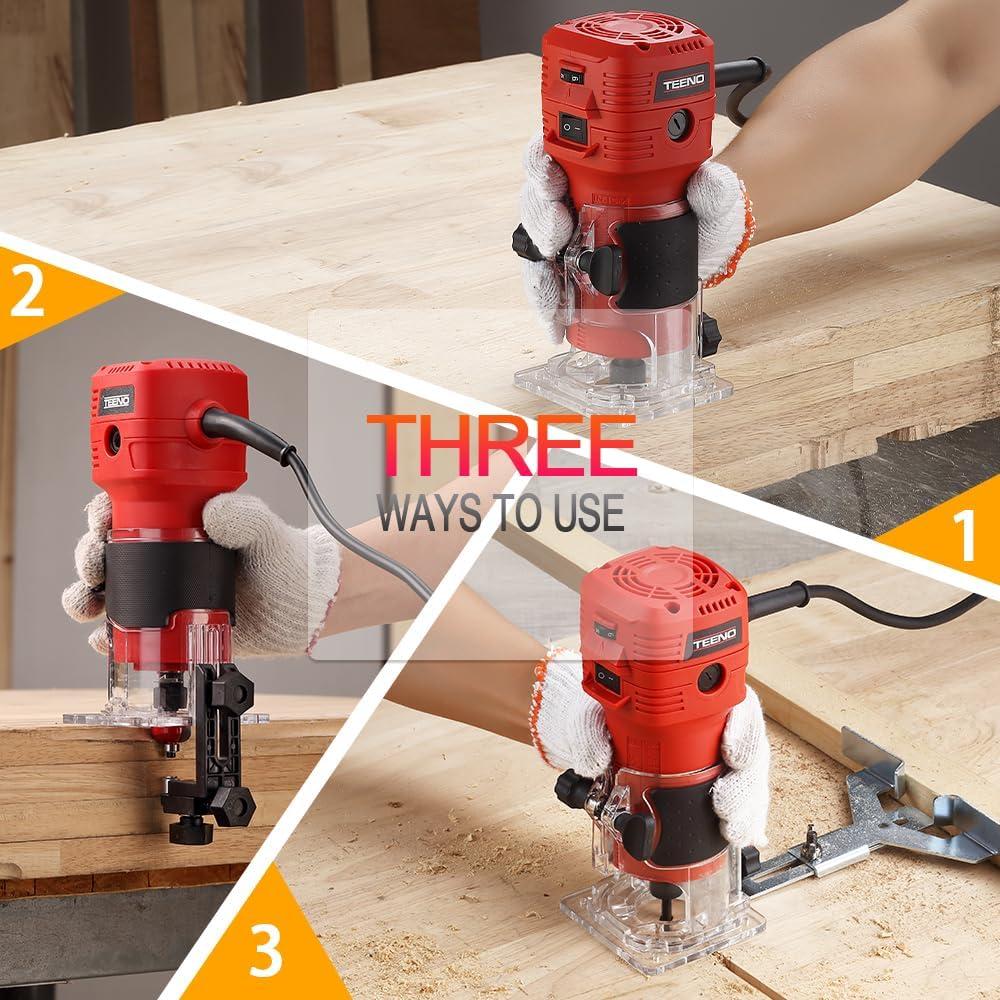 TEENO

2

TEENO

THREE
WAYS TO USE

1

TEENO

3