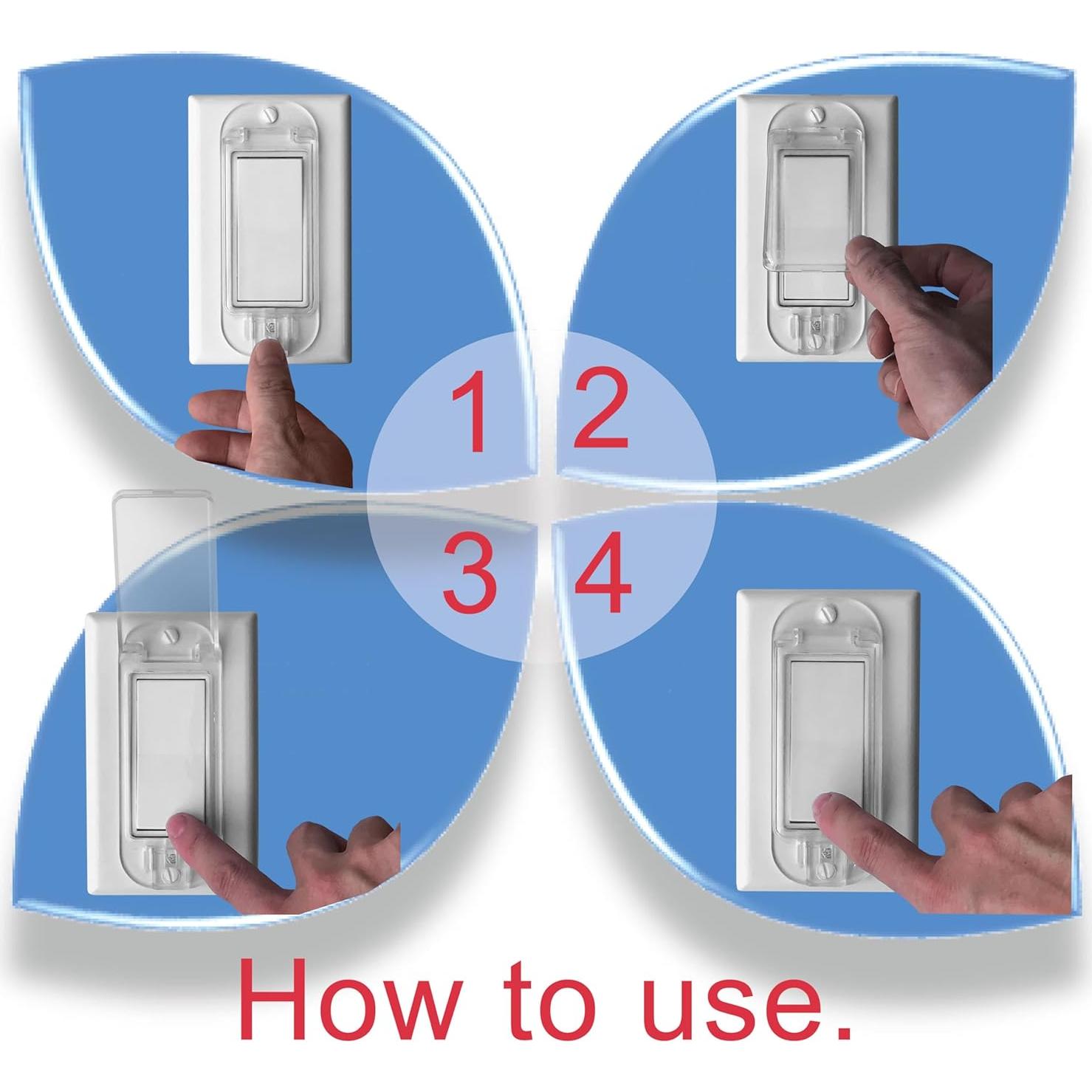 1 2
3 4

How to use.