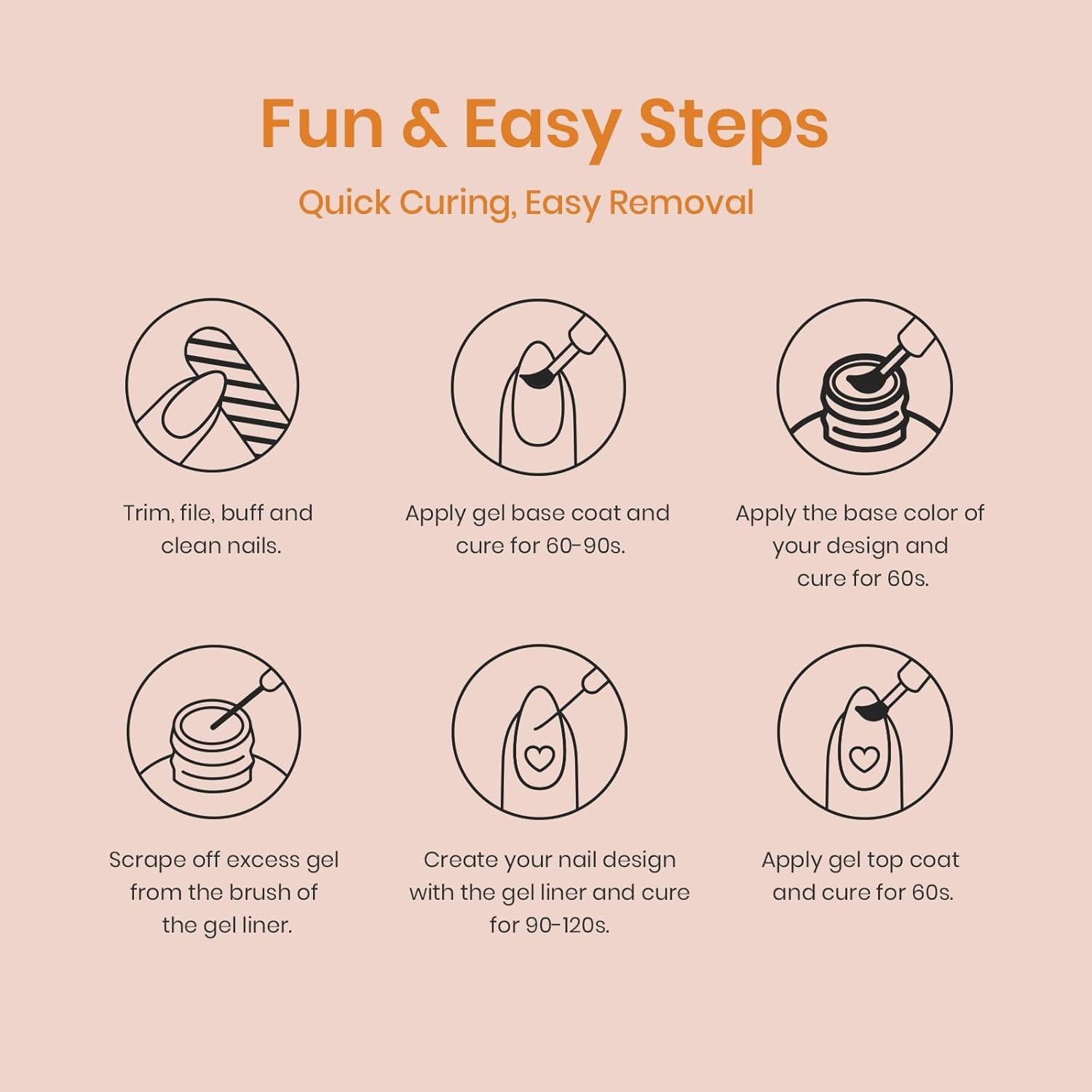 Fun & Easy Steps

Quick Curing, Easy Removal

Trim, file, buff and clean nails.

Apply gel base coat and cure for 60-90s.

Apply the base color of your design and cure for 60s.

Scrape off excess gel from the brush of the gel liner.

Create your nail design with the gel liner and cure for 90-120s.

Apply gel top coat and cure for 60s.