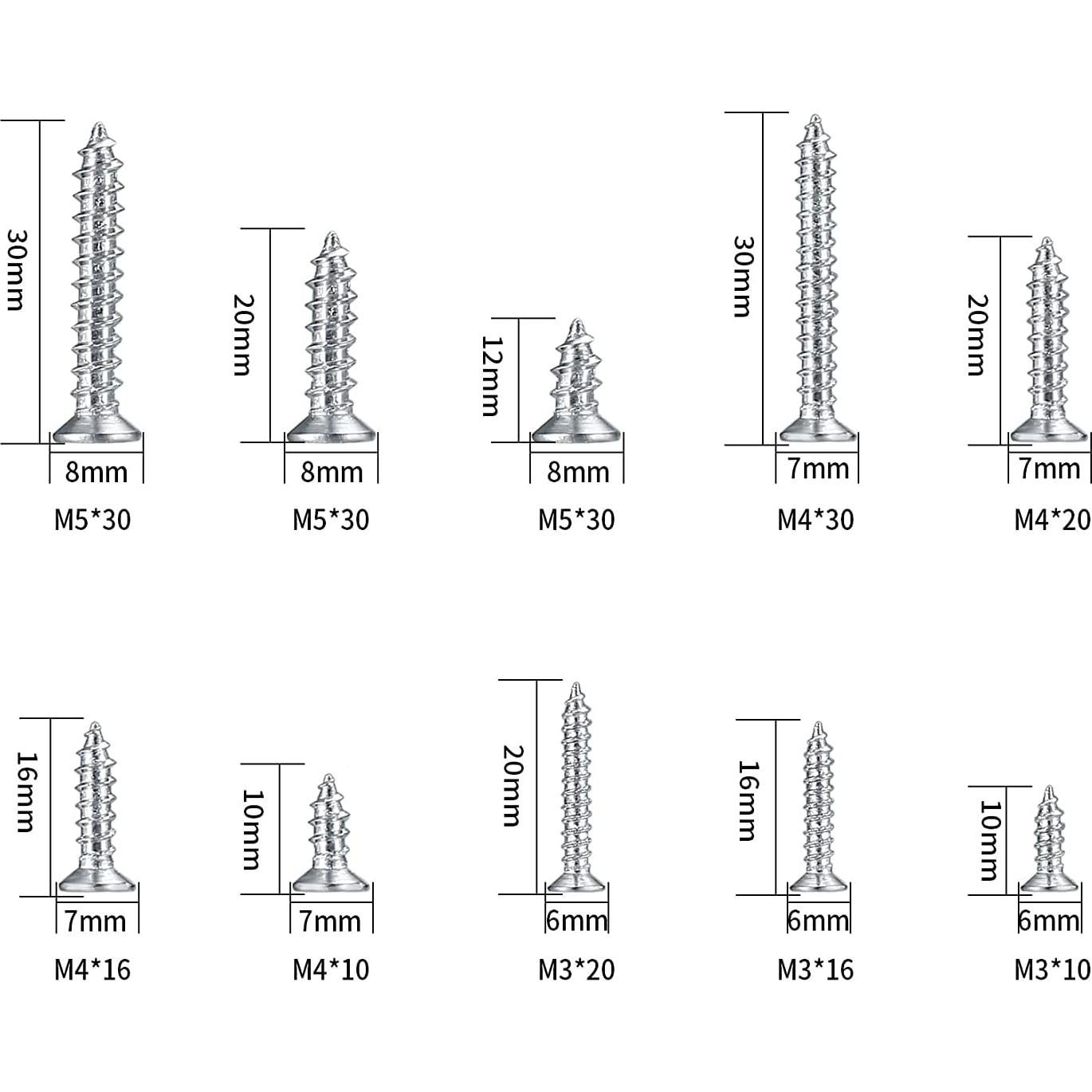 30mm
8mm
M5*30

20mm
8mm
M5*30

12mm
8mm
M5*30

30mm
7mm
M4*30

20mm
7mm
M4*20

16mm
7mm
M4*16

10mm
7mm
M4*10

20mm
6mm
M3*20

16mm
6mm
M3*16

10mm
6mm
M3*10