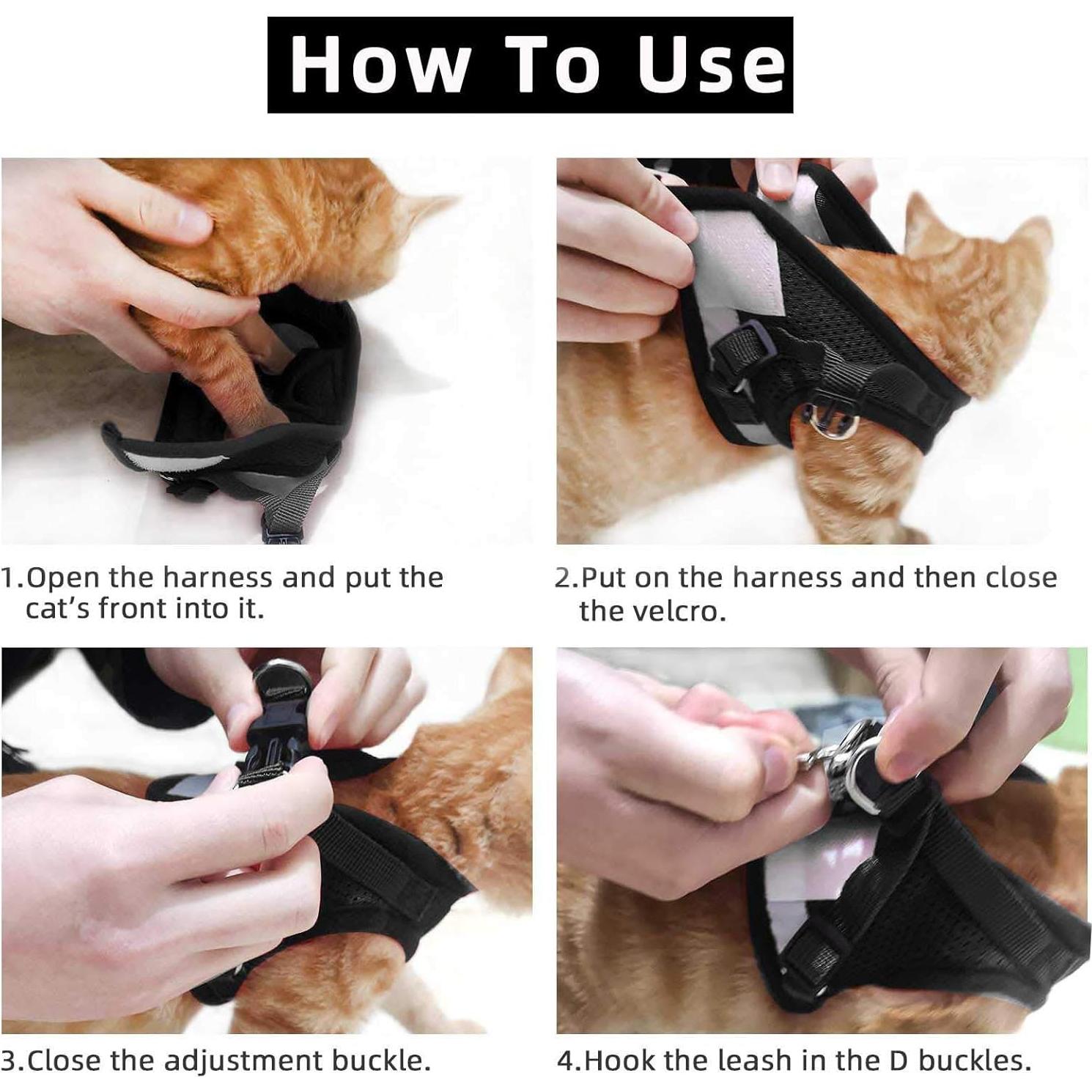 How To Use

1.Open the harness and put the cat's front into it.

2.Put on the harness and then close the velcro.

3.Close the adjustment buckle.

4.Hook the leash in the D buckles.