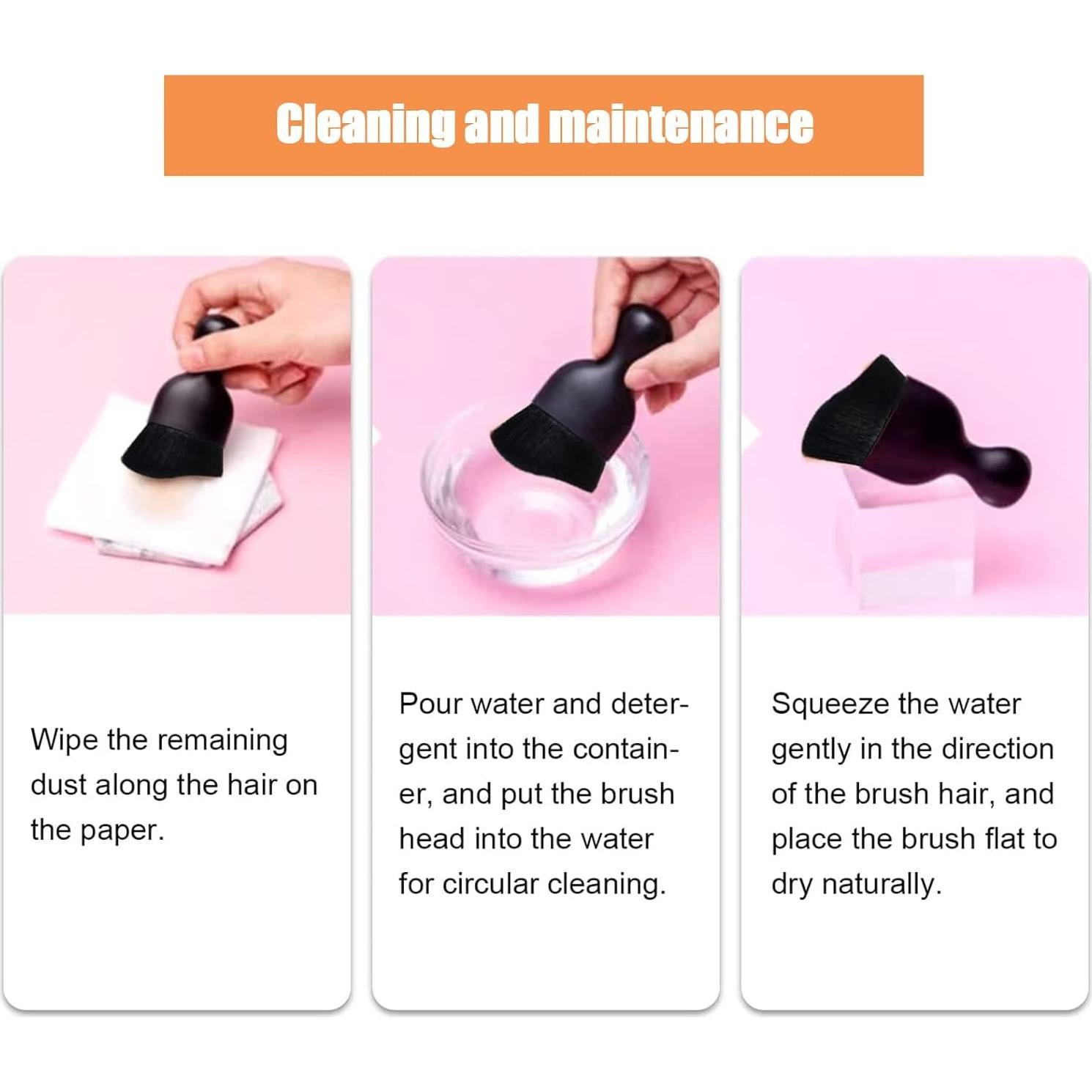 Cleaning and maintenance

Wipe the remaining dust along the hair on the paper.

Pour water and detergent into the container, and put the brush head into the water for circular cleaning.

Squeeze the water gently in the direction of the brush hair, and place the brush flat to dry naturally.